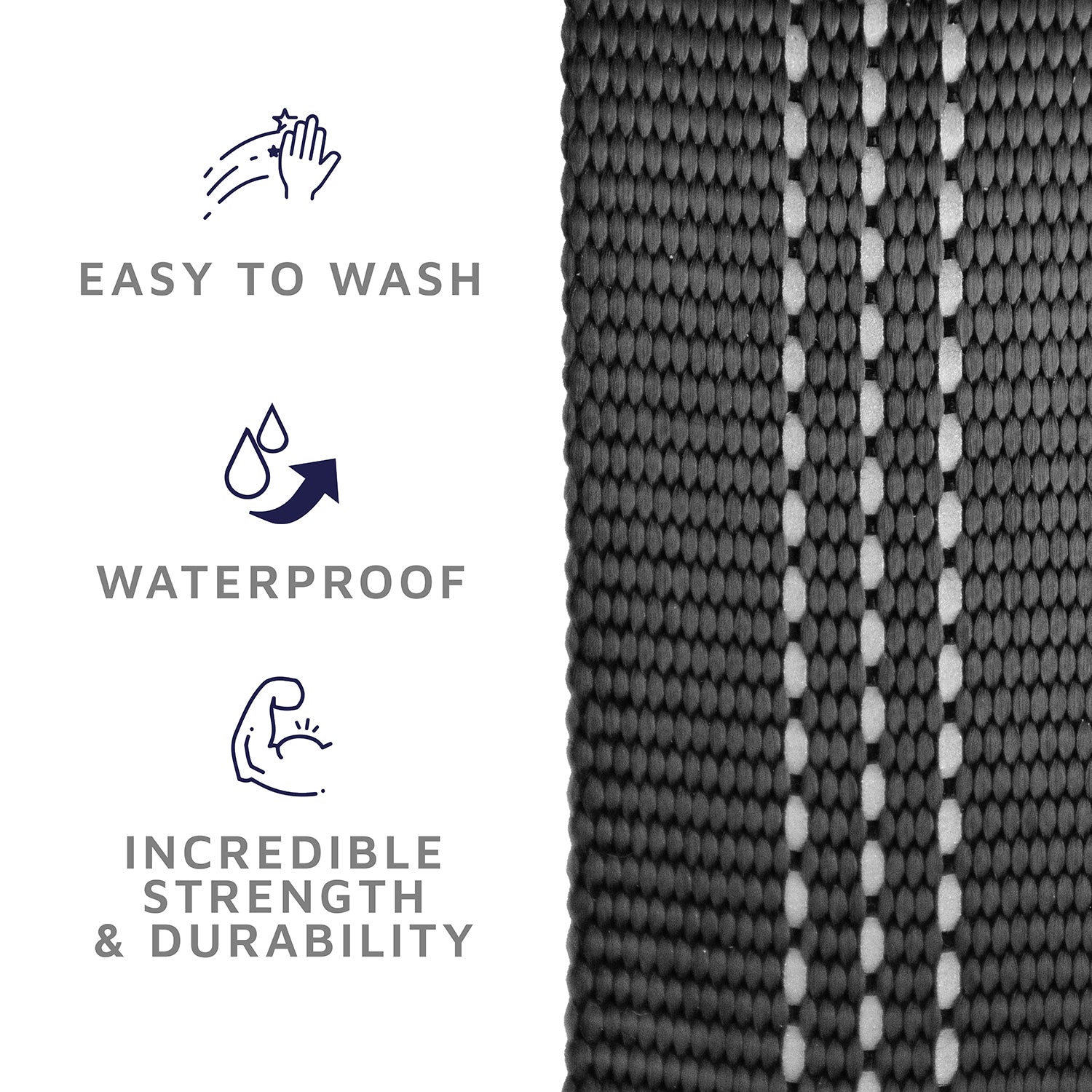 EASY TO WASH

WATERPROOF

INCREDIBLE STRENGTH & DURABILITY