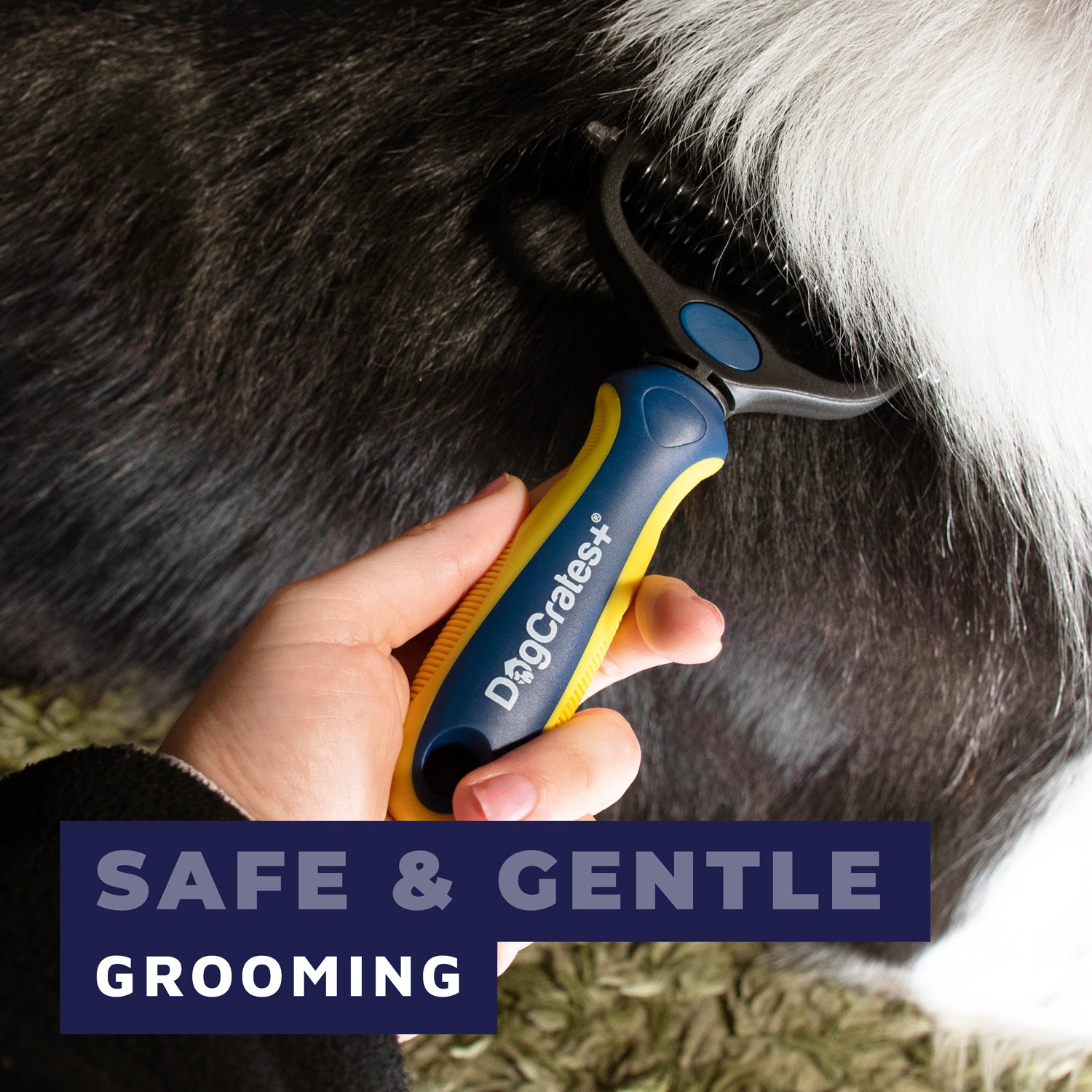 DogCrates+®

SAFE & GENTLE
GROOMING