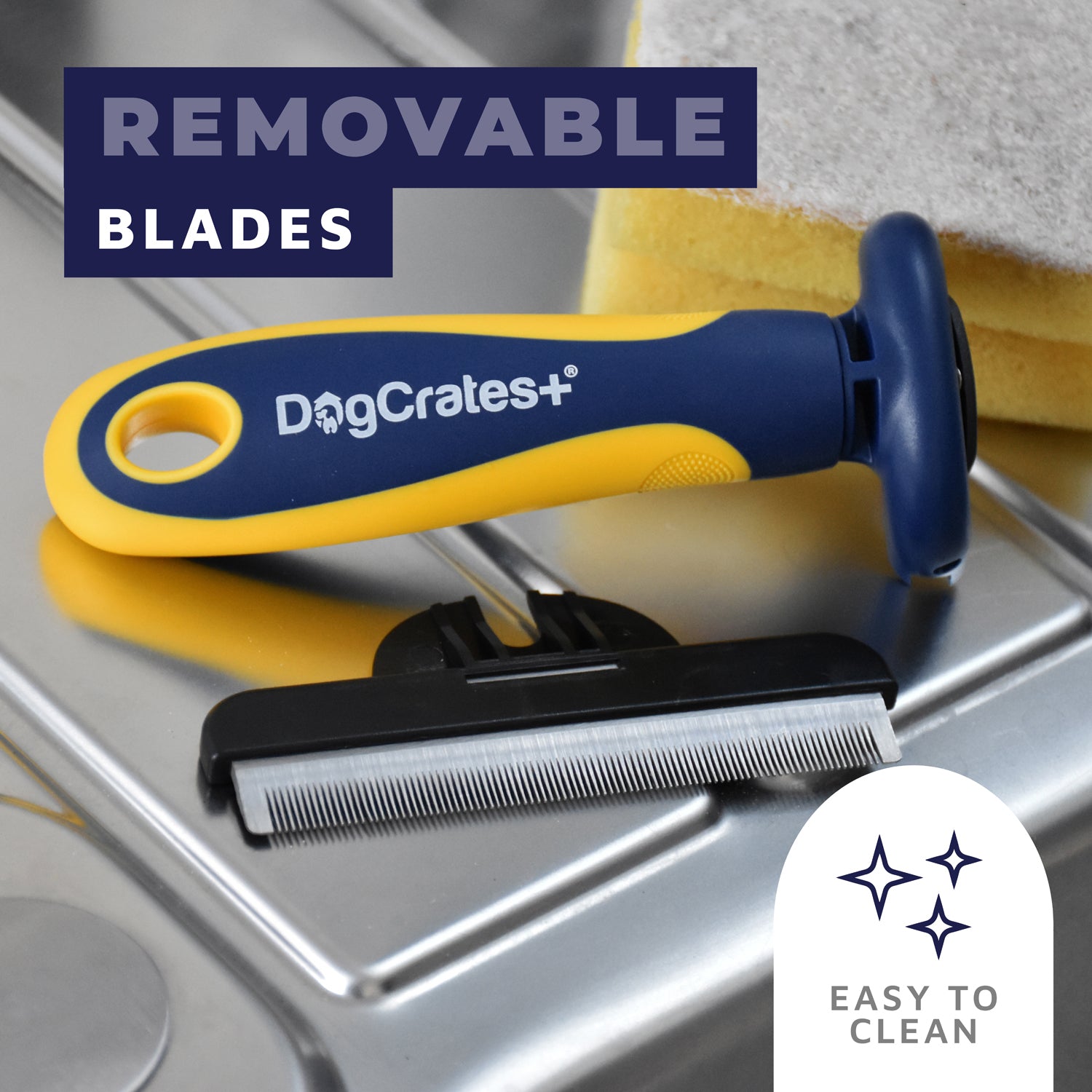 REMOVABLE
BLADES

DogCrates+®

EASY TO CLEAN