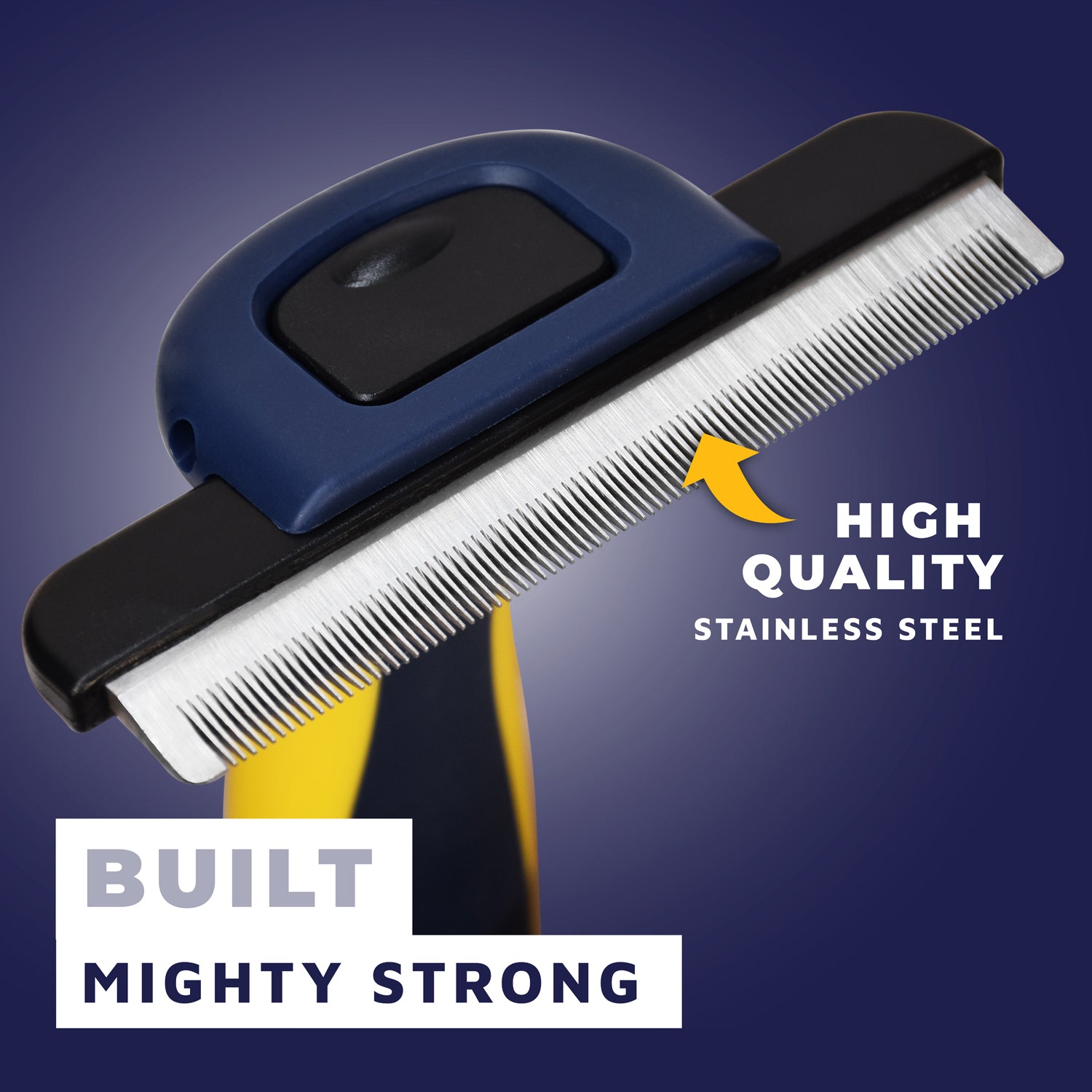 HIGH QUALITY
STAINLESS STEEL

BUILT
MIGHTY STRONG