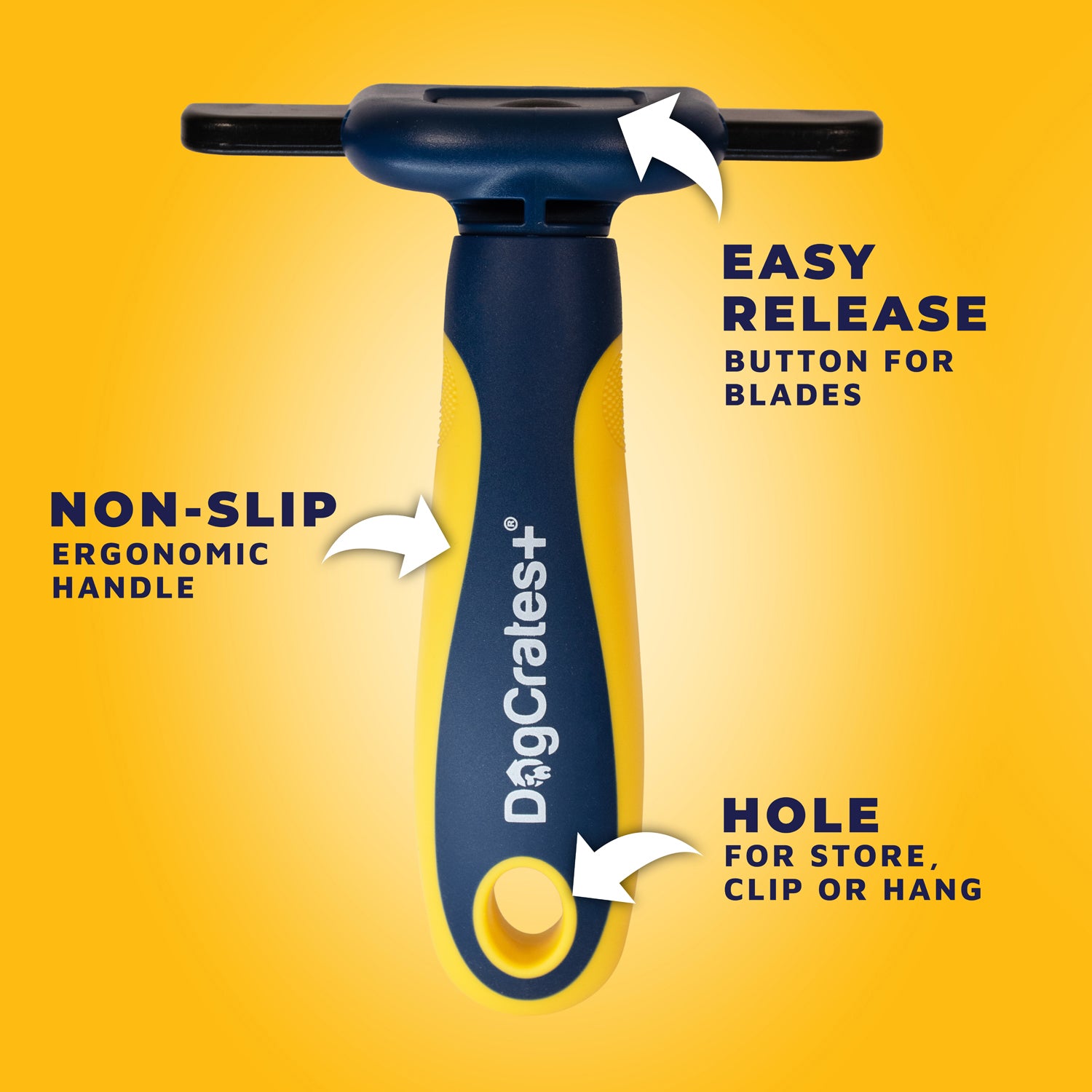 EASY RELEASE
BUTTON FOR BLADES

NON-SLIP
ERGONOMIC HANDLE

DogCrates+®

HOLE
FOR STORE, CLIP OR HANG