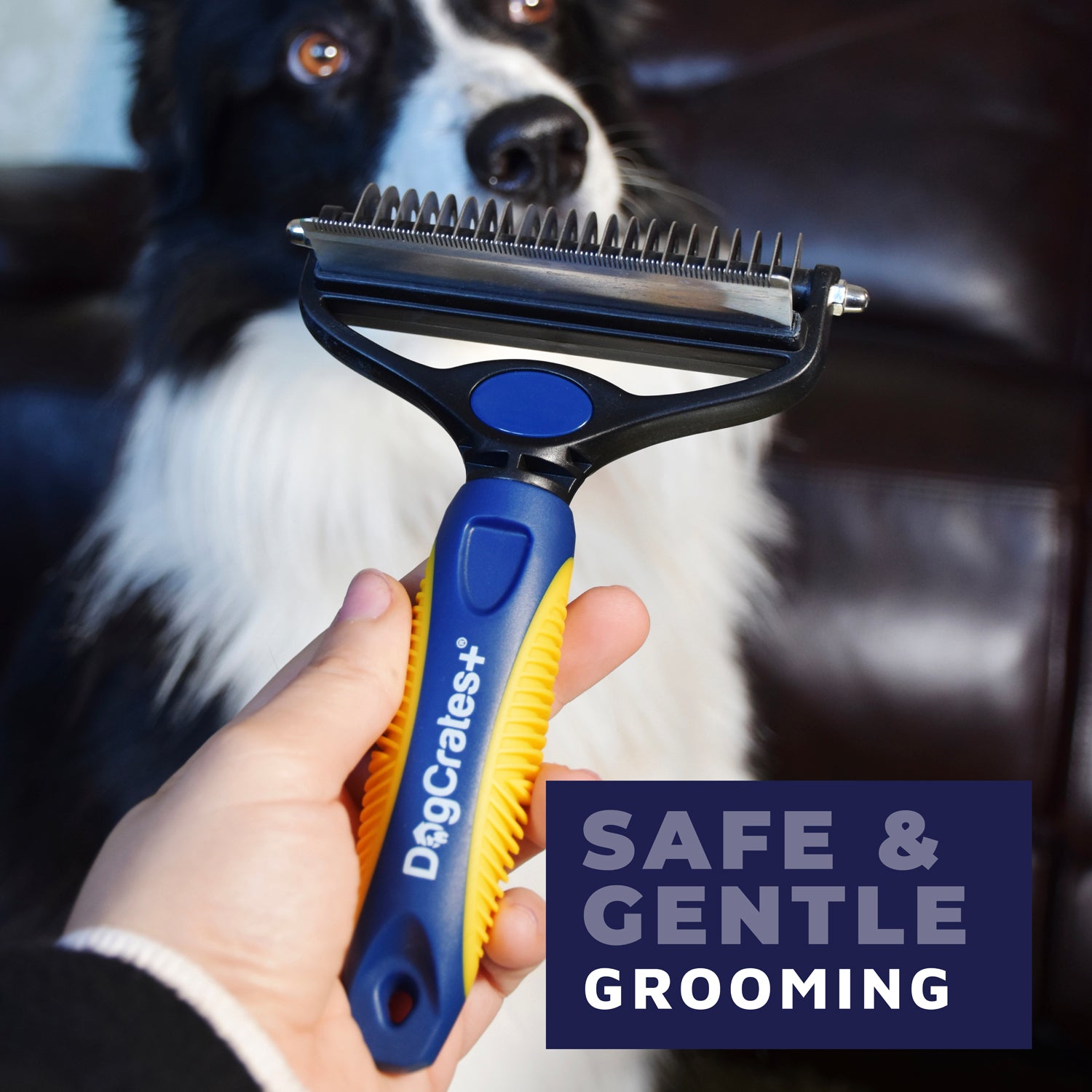 DogCrates+®

SAFE &
GENTLE
GROOMING