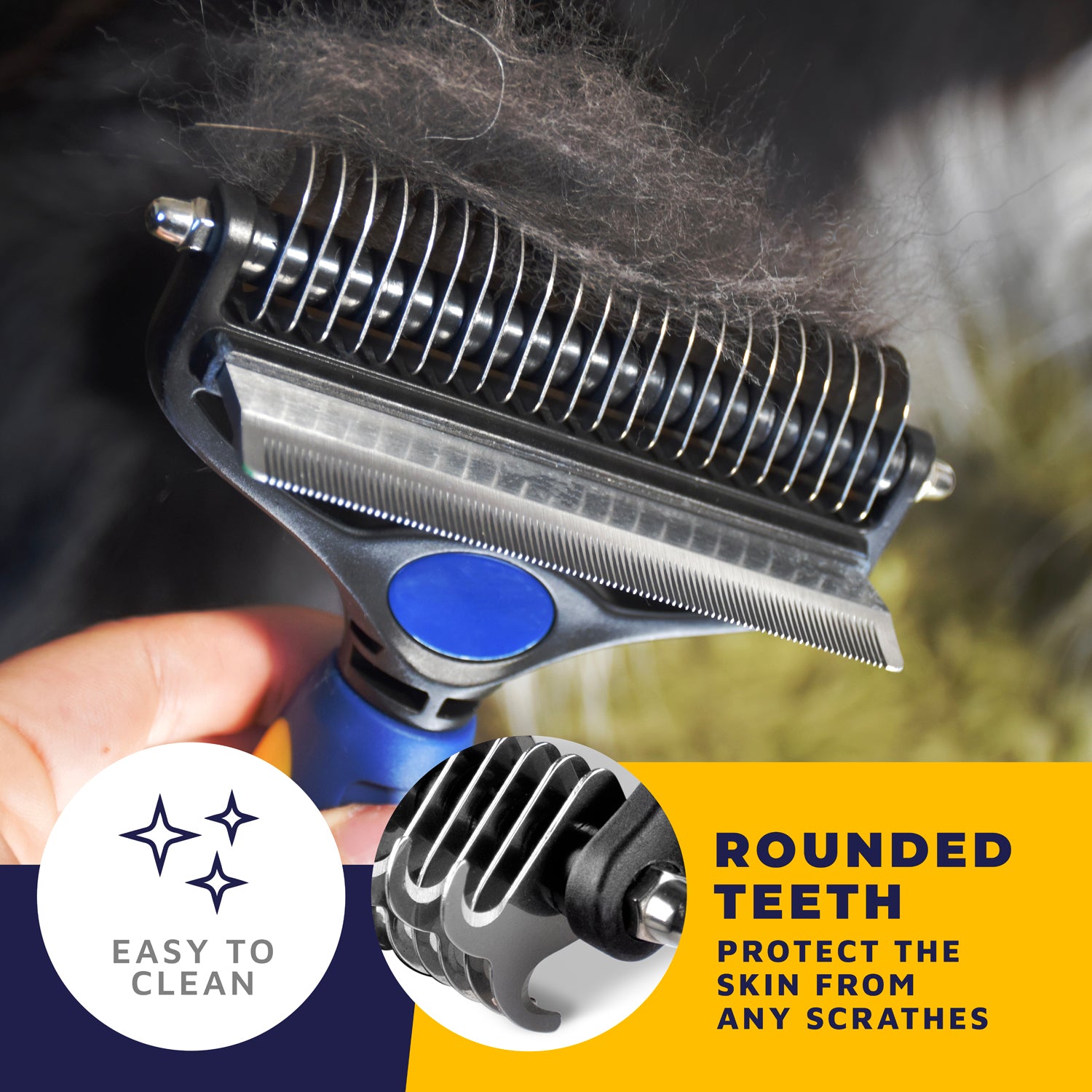 EASY TO CLEAN

ROUNDED TEETH
PROTECT THE SKIN FROM ANY SCRATHES