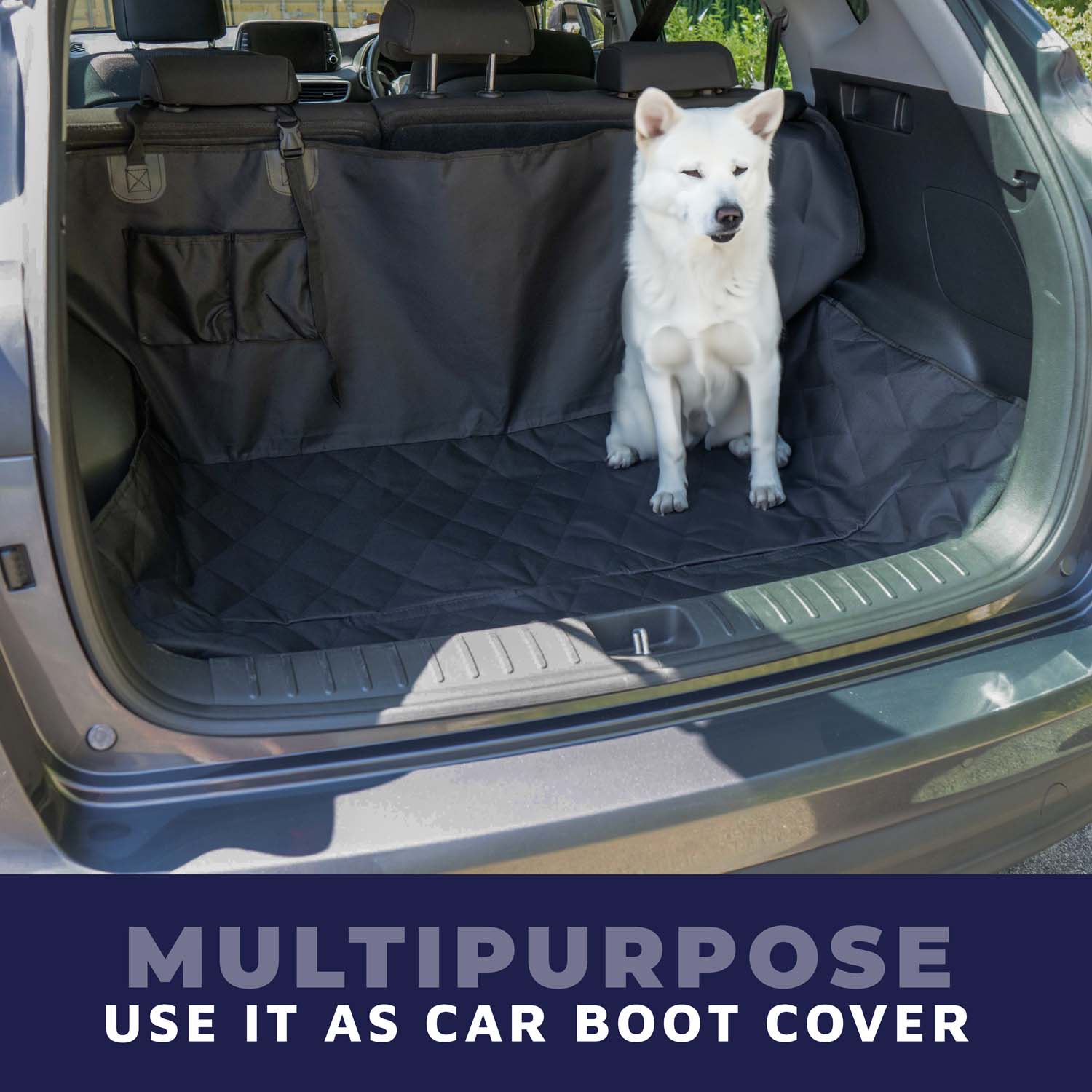 MULTIPURPOSE
USE IT AS CAR BOOT COVER