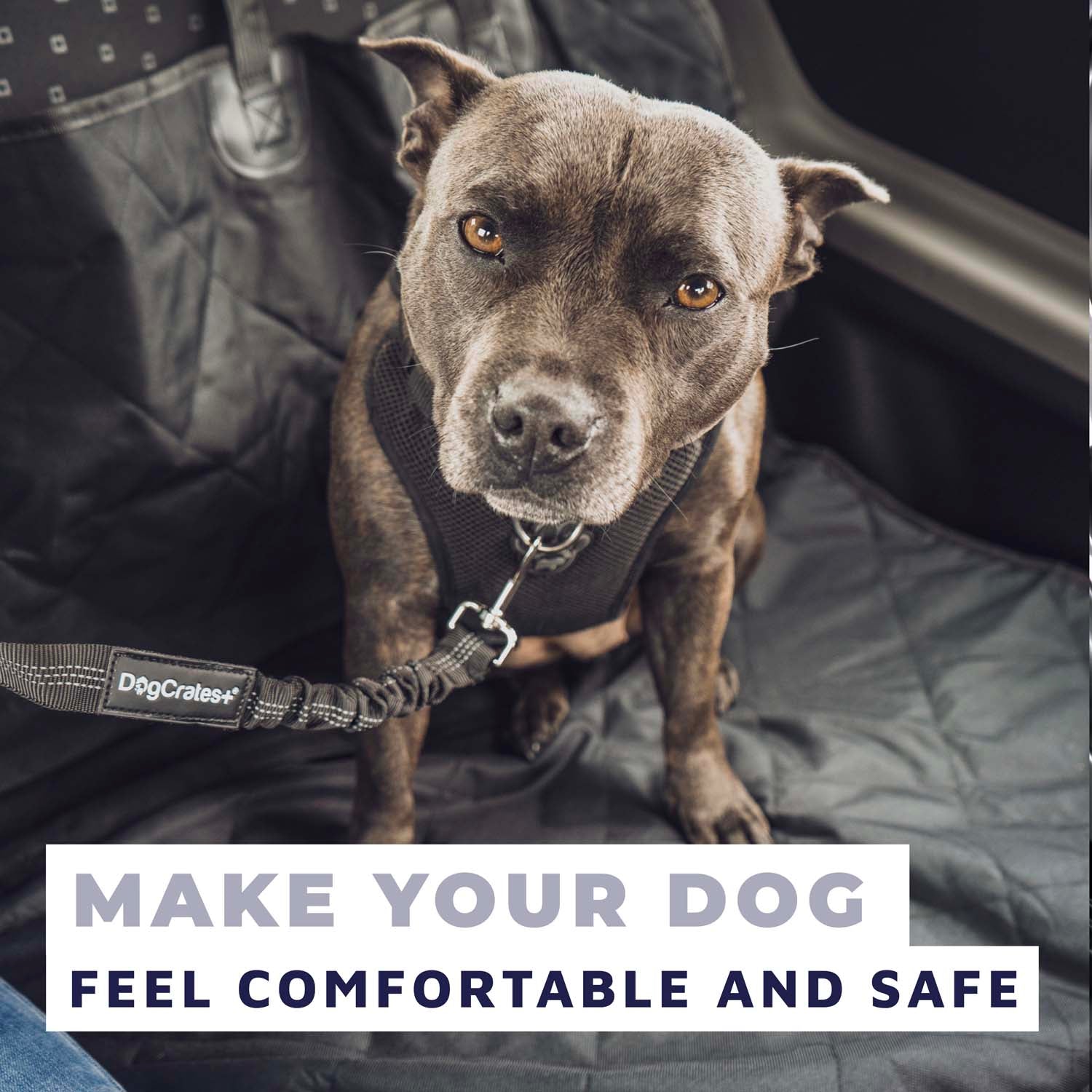 DogCrates+

MAKE YOUR DOG
FEEL COMFORTABLE AND SAFE