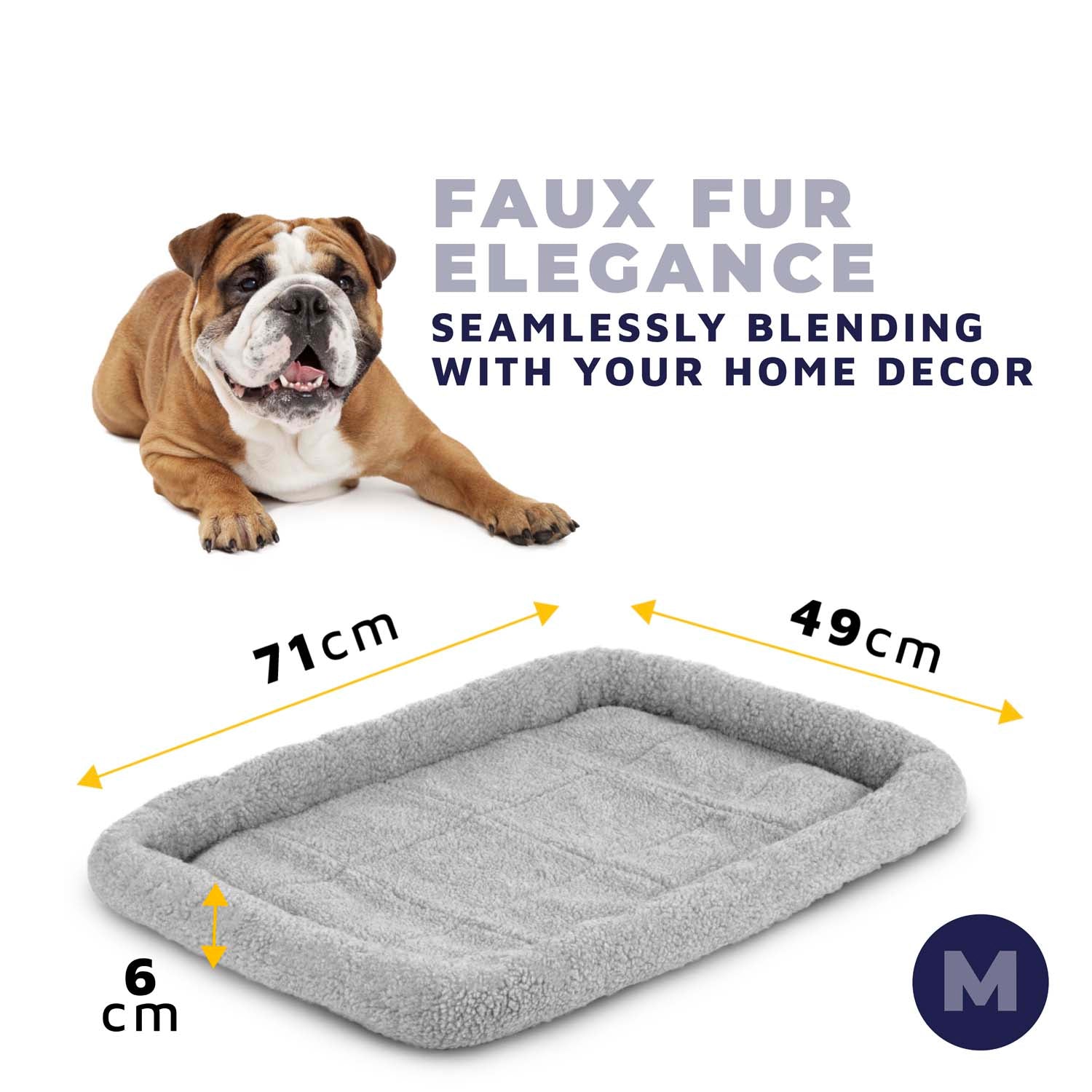 FAUX FUR ELEGANCE
SEAMLESSLY BLENDING WITH YOUR HOME DECOR

71cm

49cm

6 cm

M