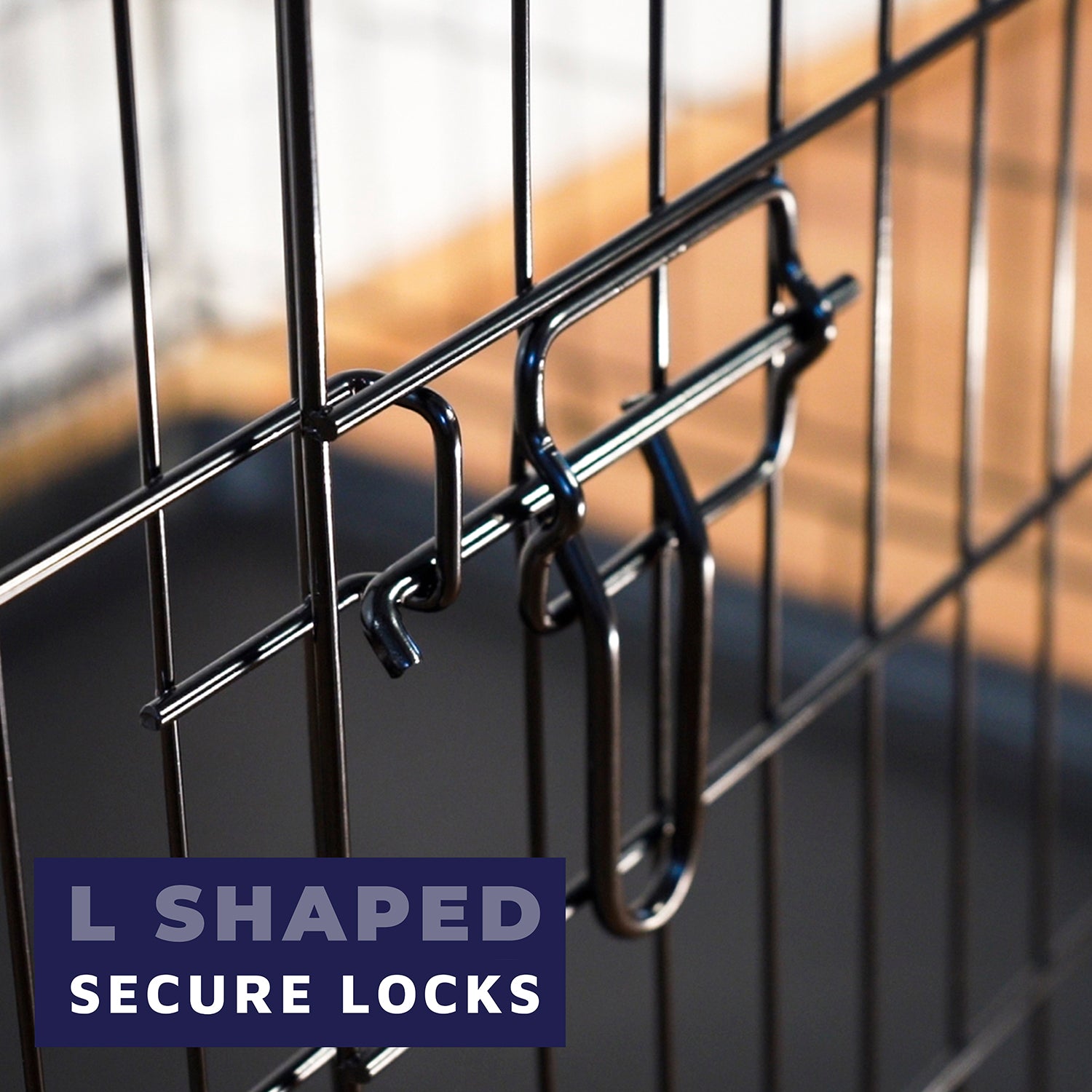 L SHAPED
SECURE LOCKS