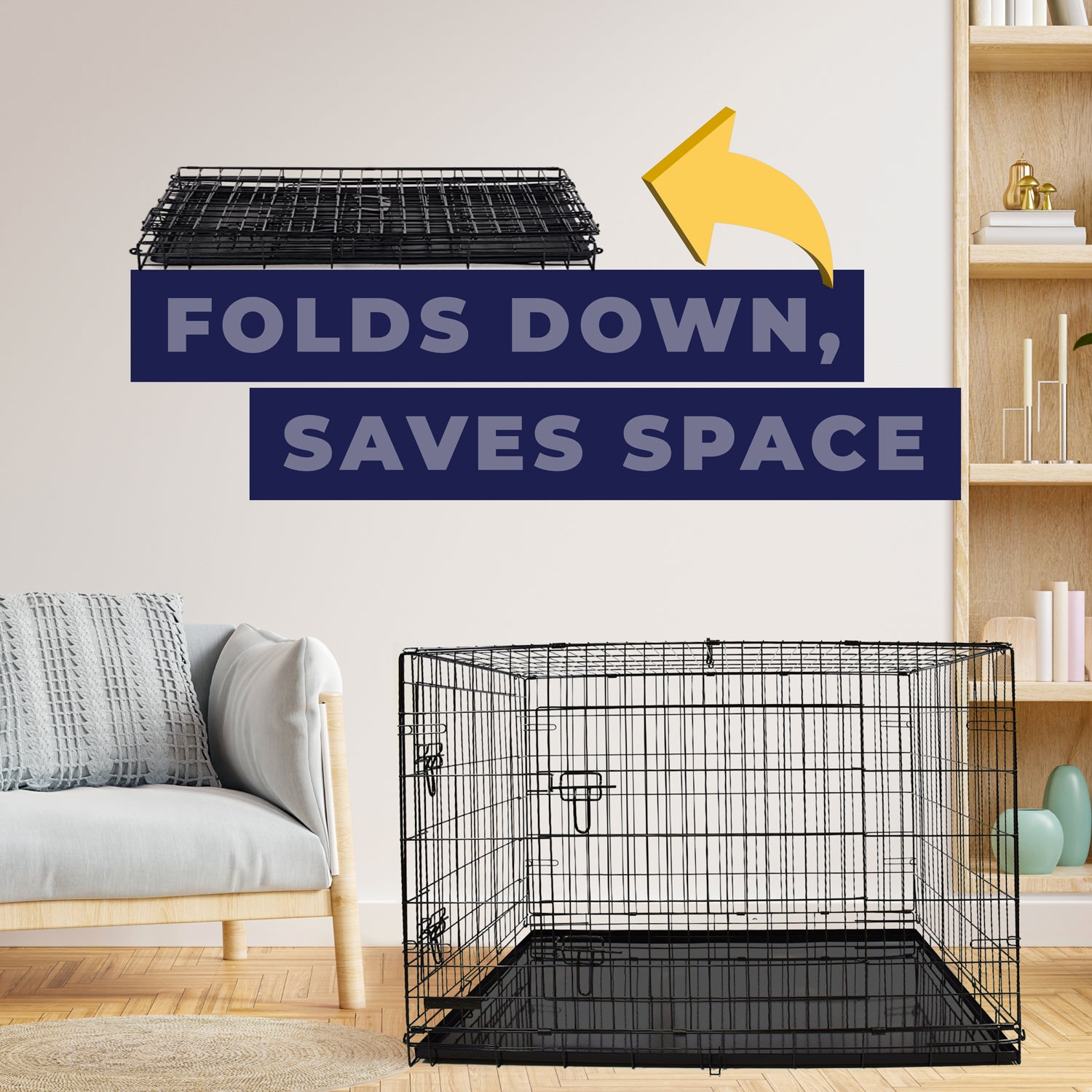 FOLDS DOWN,
SAVES SPACE