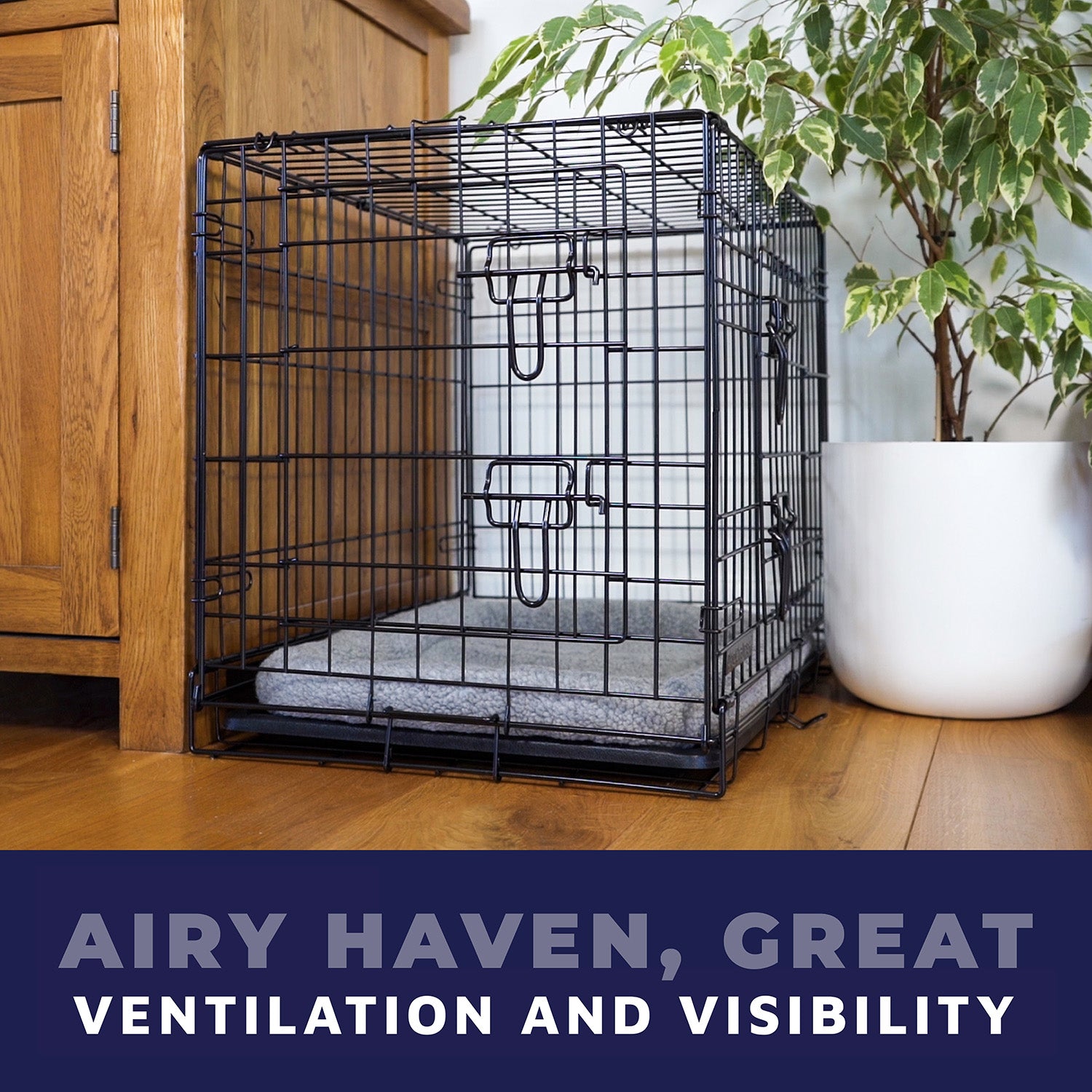 AIRY HAVEN, GREAT
VENTILATION AND VISIBILITY