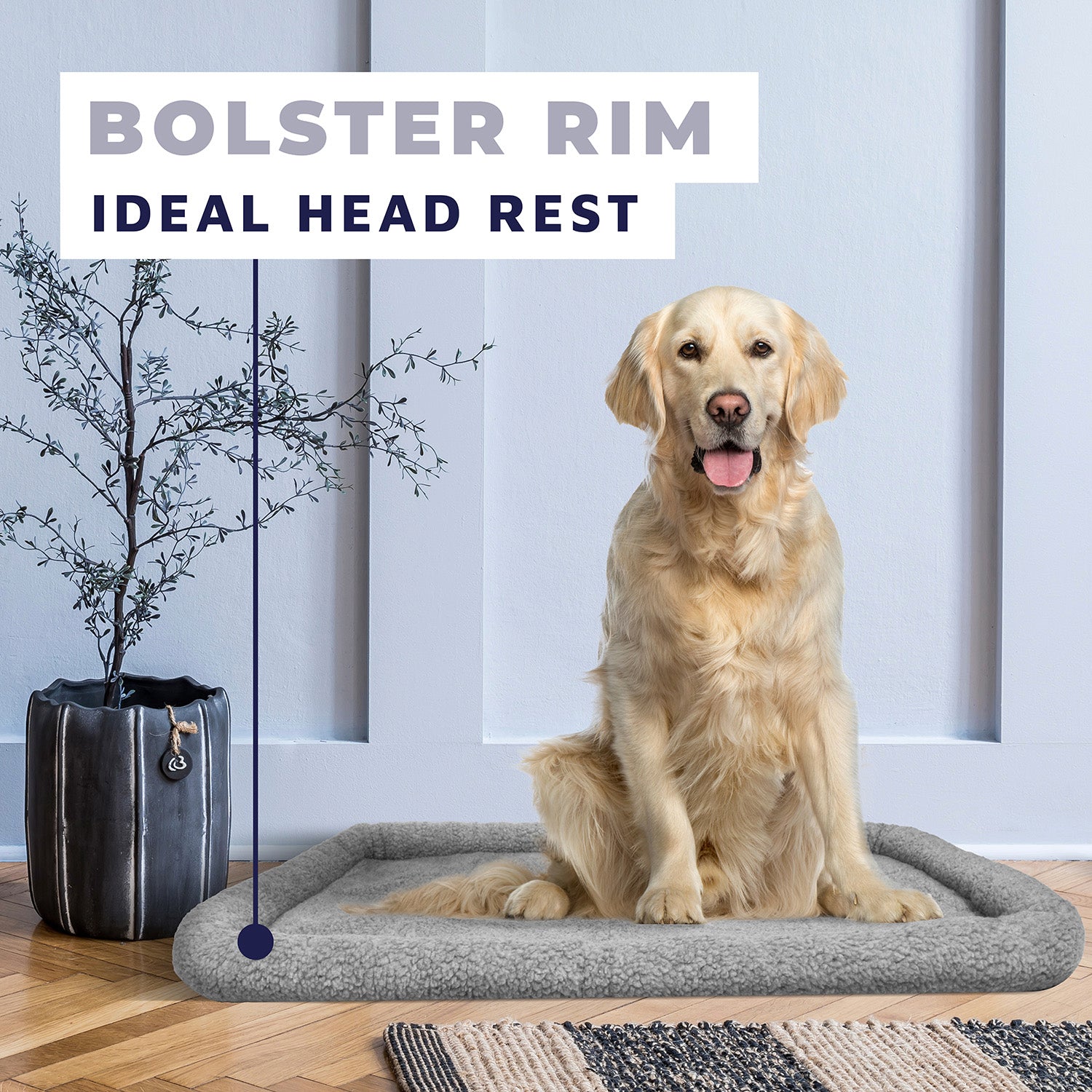 BOLSTER RIM
IDEAL HEAD REST