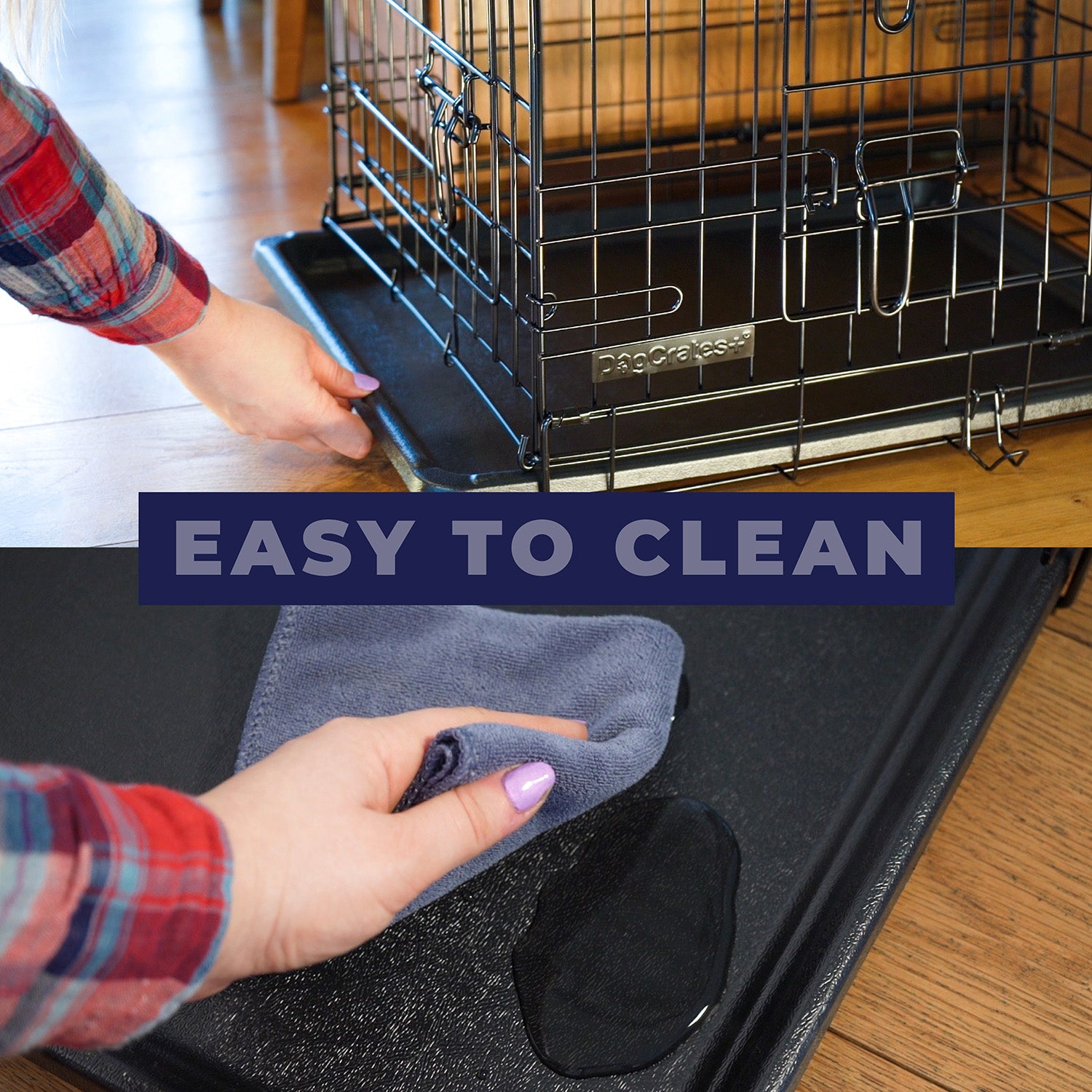 DogCrates+

EASY TO CLEAN