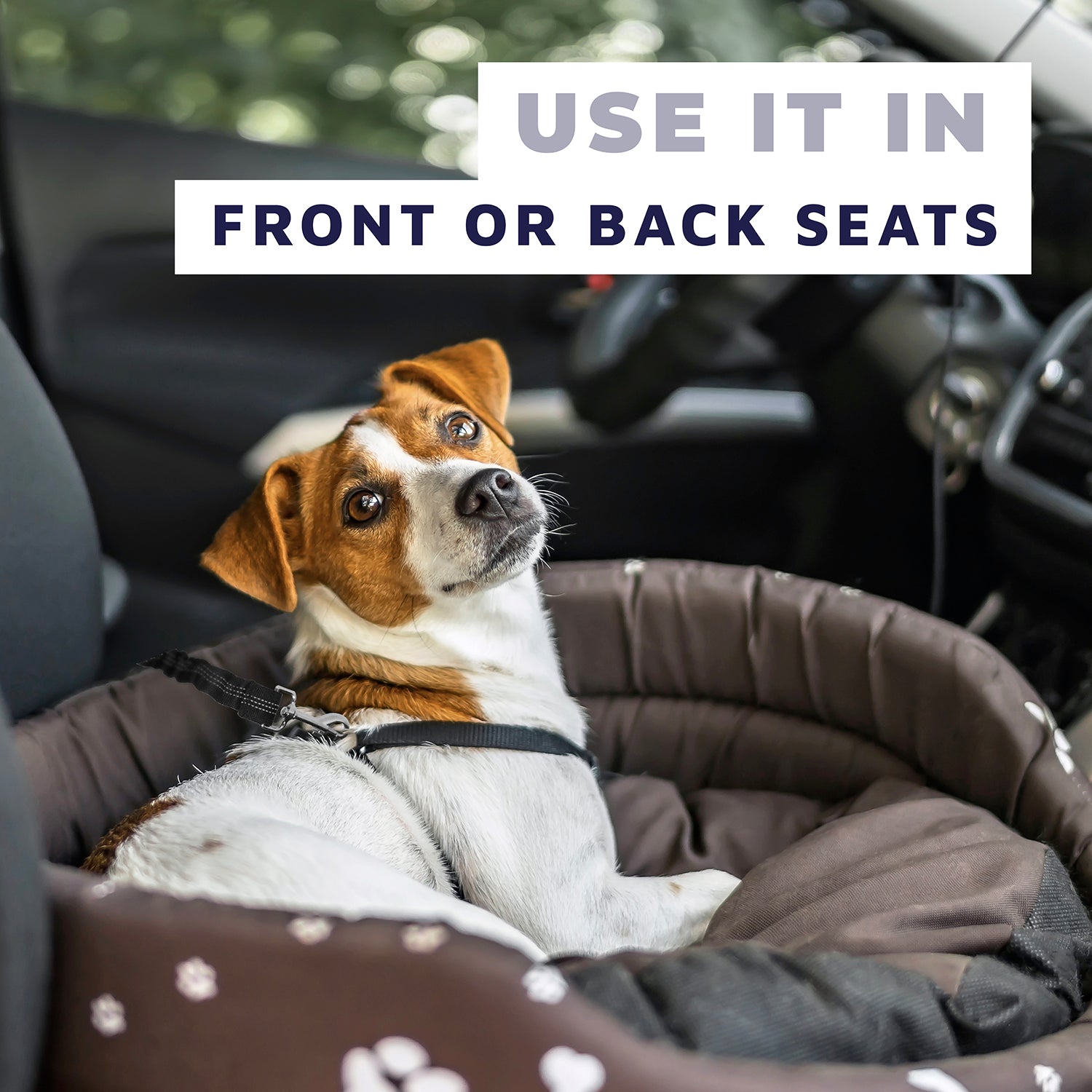 USE IT IN
FRONT OR BACK SEATS