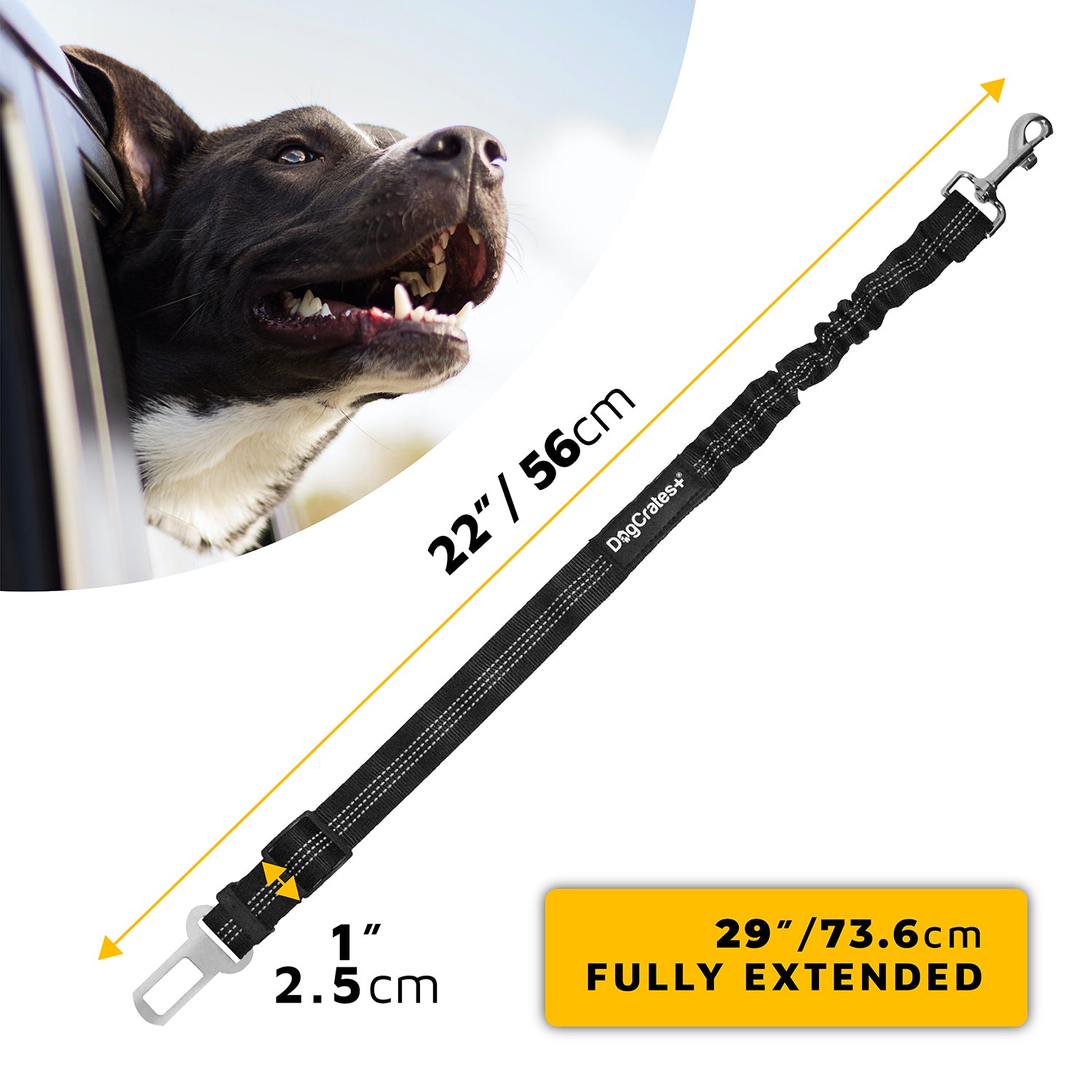 22" / 56cm

DogCrates+®

1"
2.5cm

29"/73.6cm
FULLY EXTENDED