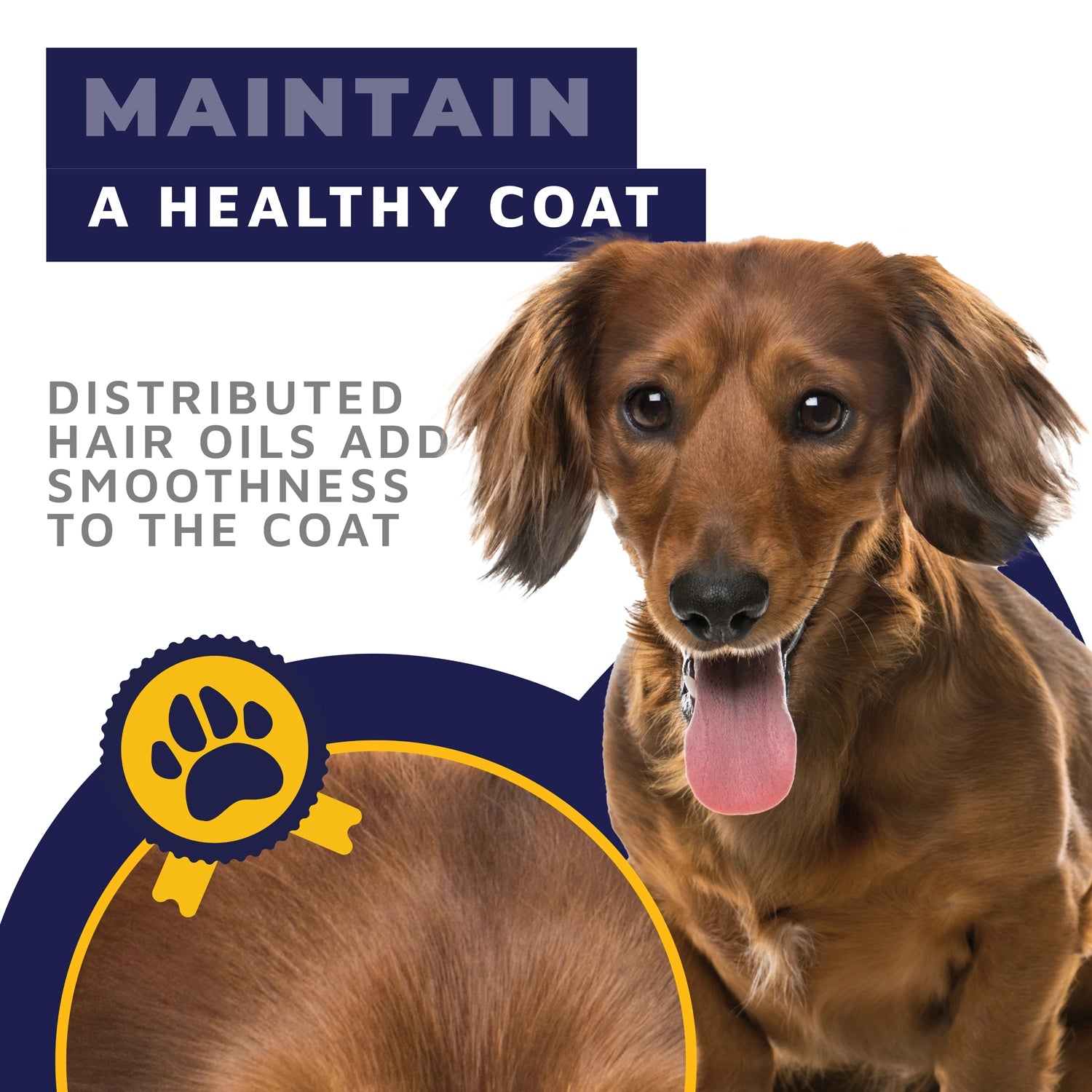 MAINTAIN
A HEALTHY COAT

DISTRIBUTED HAIR OILS ADD SMOOTHNESS TO THE COAT