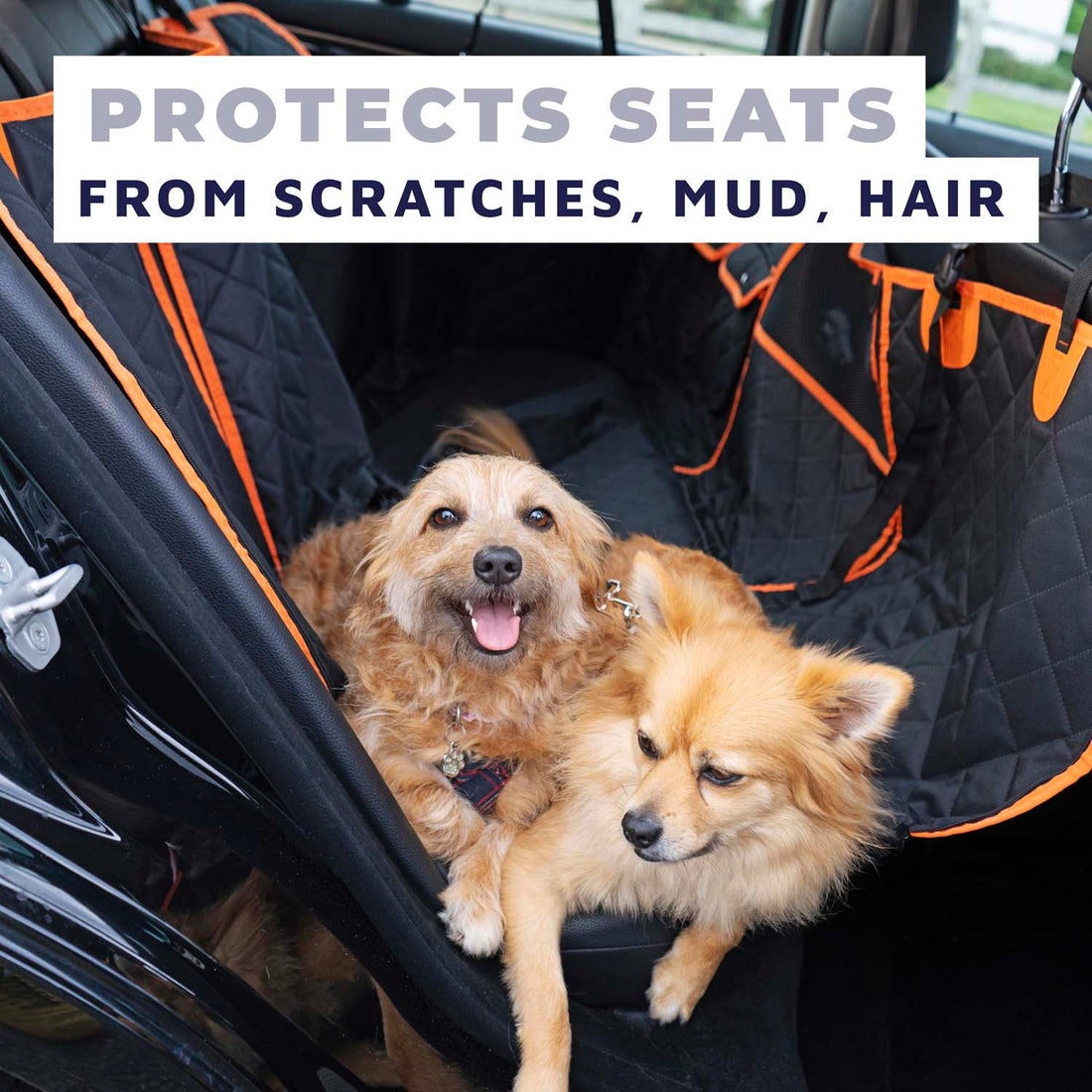 PROTECTS SEATS
FROM SCRATCHES, MUD, HAIR