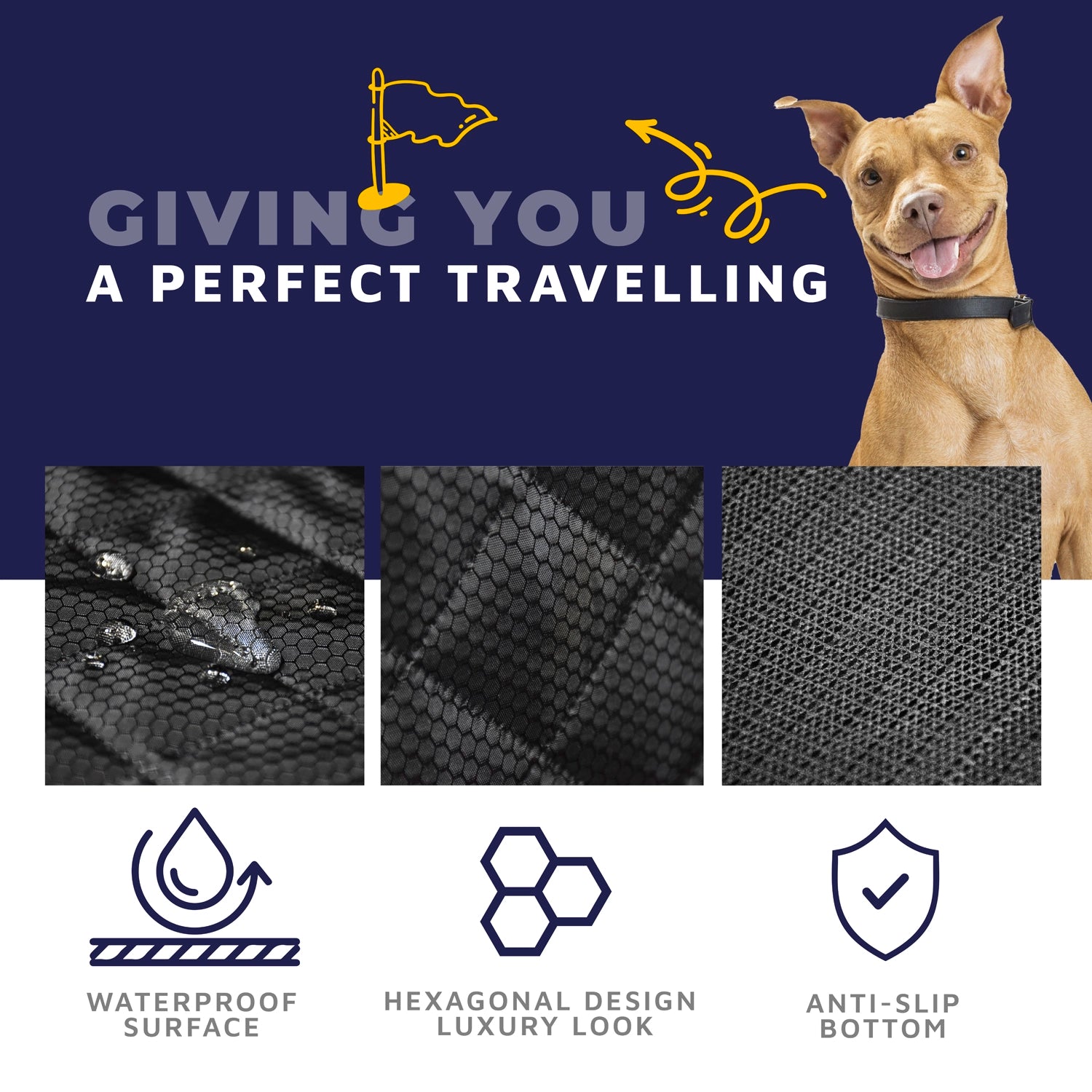 GIVING YOU
A PERFECT TRAVELLING

WATERPROOF SURFACE

HEXAGONAL DESIGN LUXURY LOOK

ANTI-SLIP BOTTOM