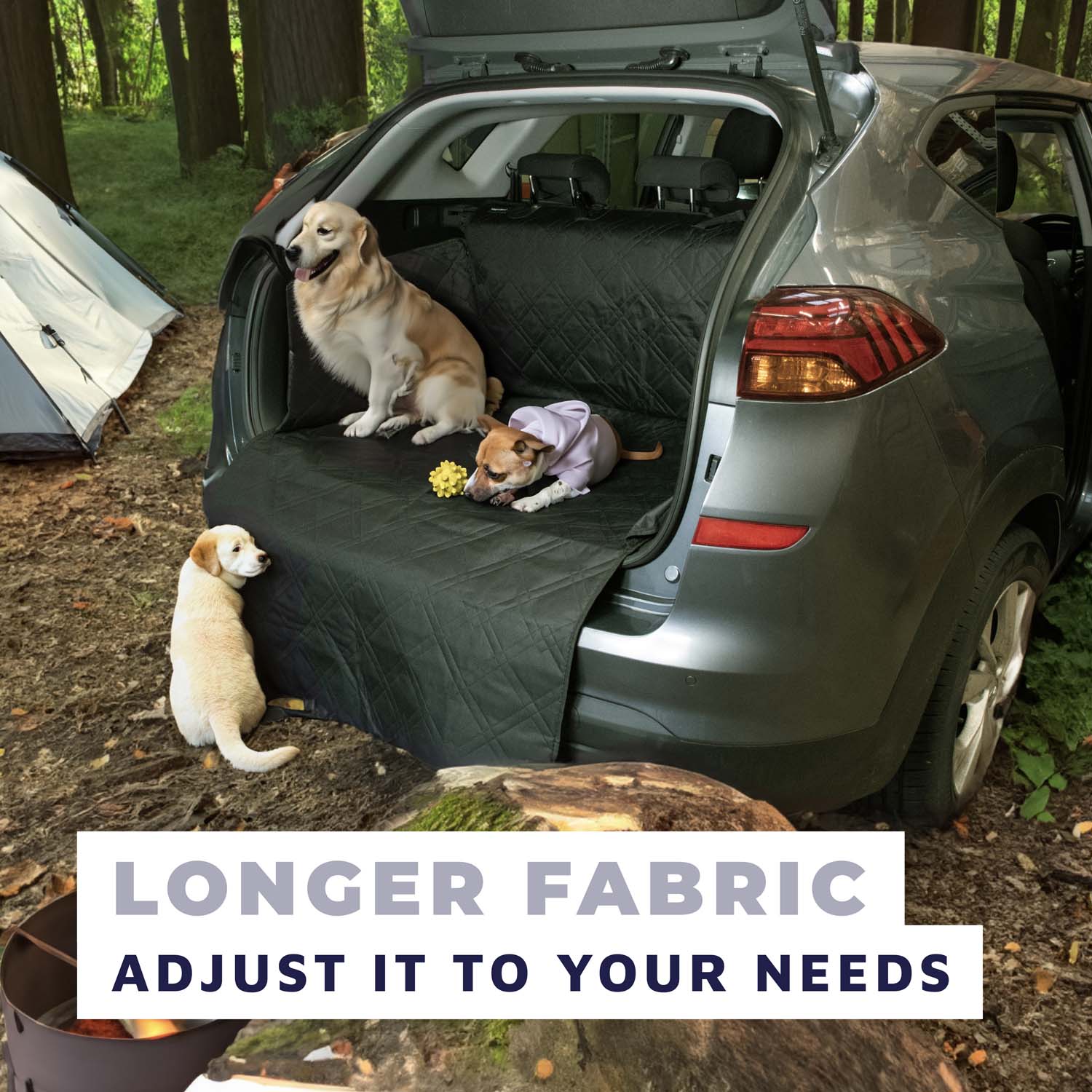 LONGER FABRIC
ADJUST IT TO YOUR NEEDS