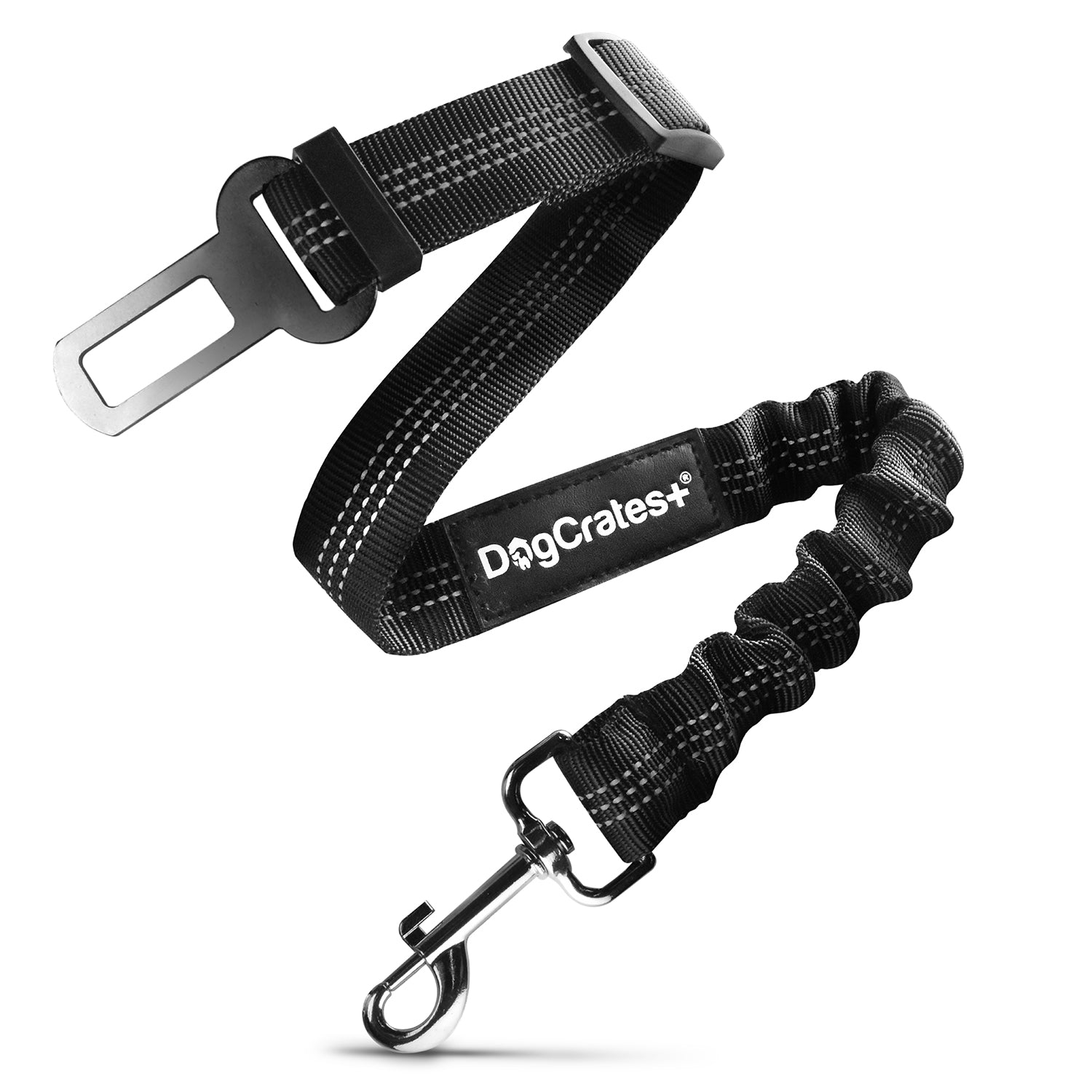 DogCrates+®