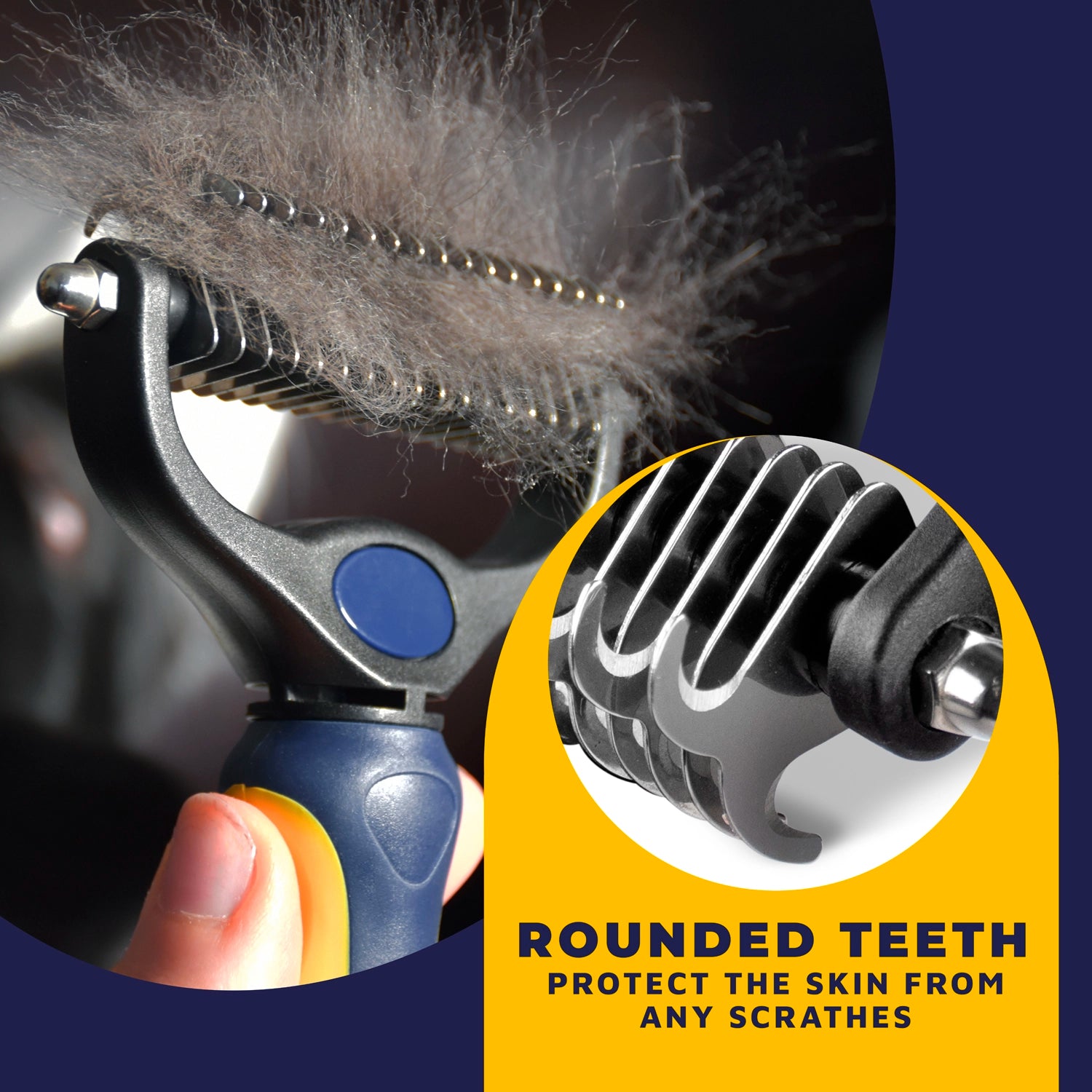 ROUNDED TEETH
PROTECT THE SKIN FROM ANY SCRATHES