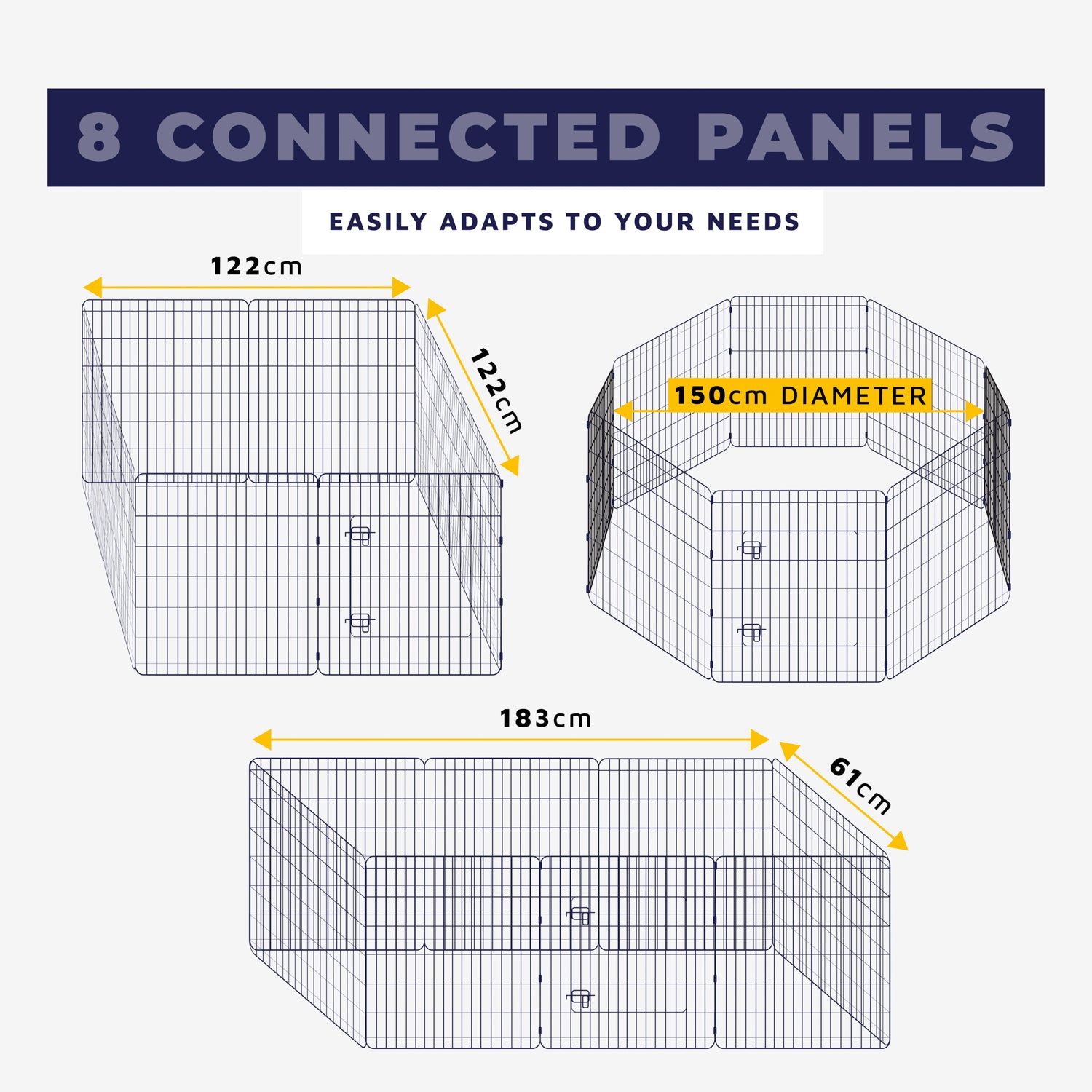 8 CONNECTED PANELS

EASILY ADAPTS TO YOUR NEEDS

122cm

122cm

150cm DIAMETER

183cm

61cm