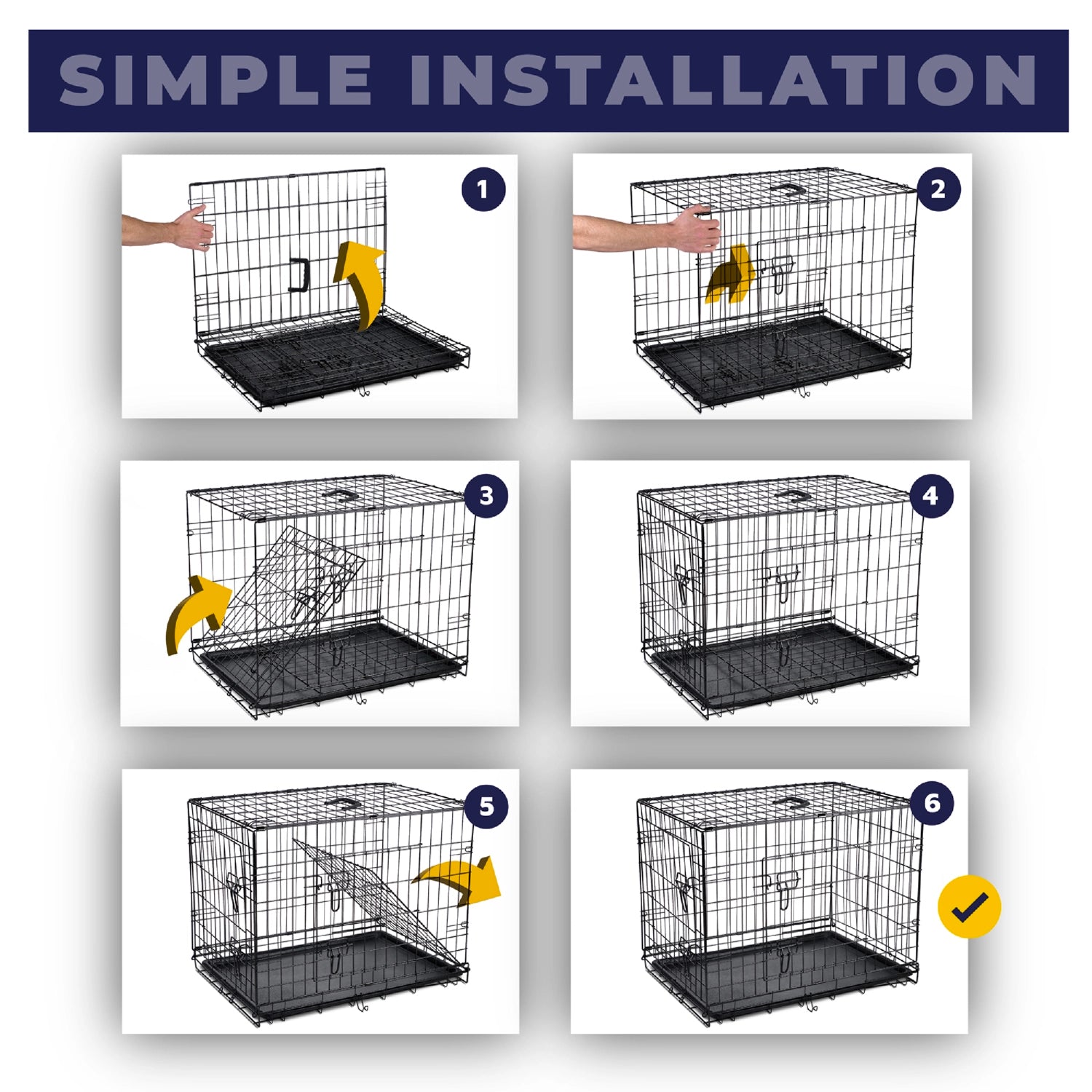 SIMPLE INSTALLATION

1

2

3

4

5

6