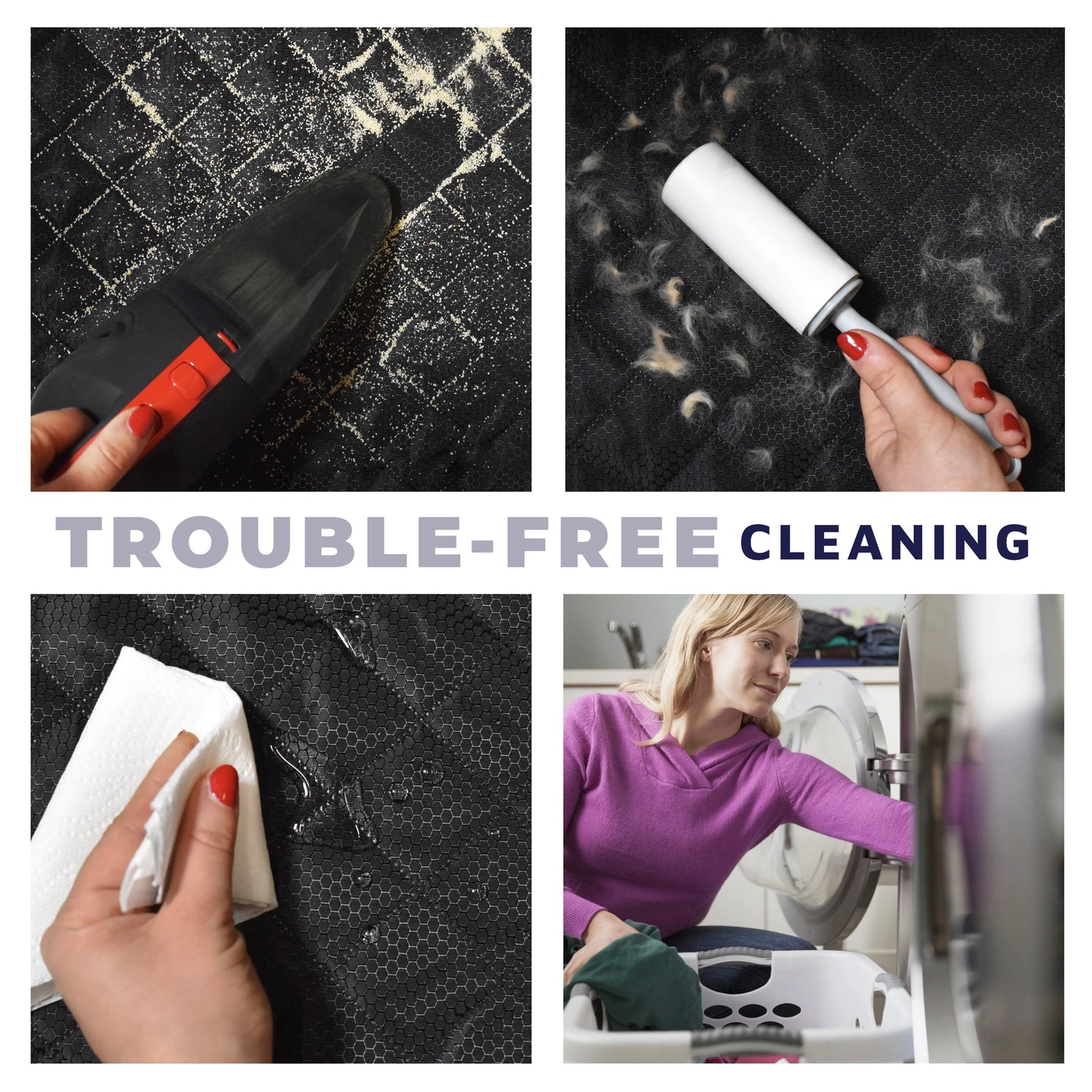 TROUBLE-FREE CLEANING