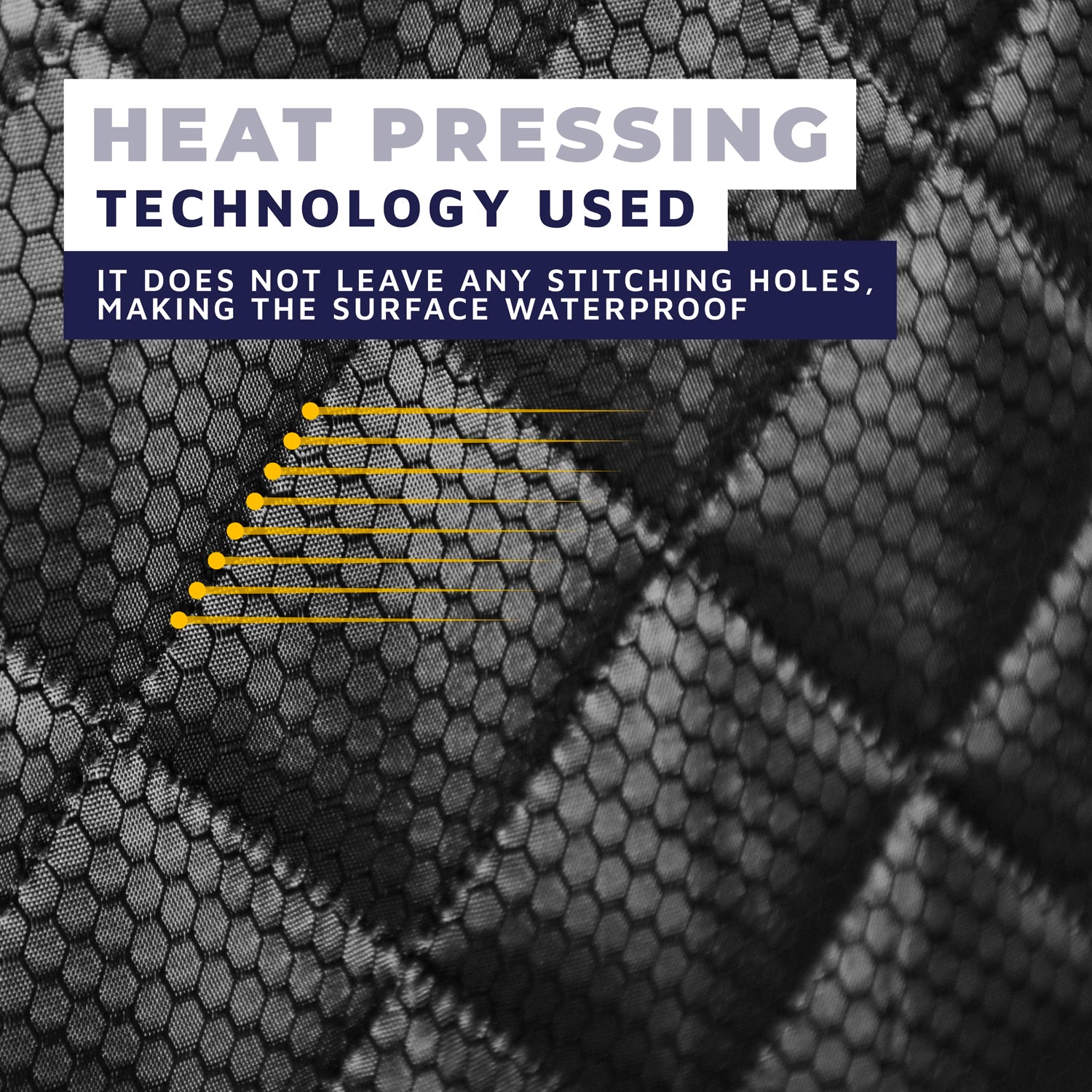 HEAT PRESSING
TECHNOLOGY USED

IT DOES NOT LEAVE ANY STITCHING HOLES, MAKING THE SURFACE WATERPROOF