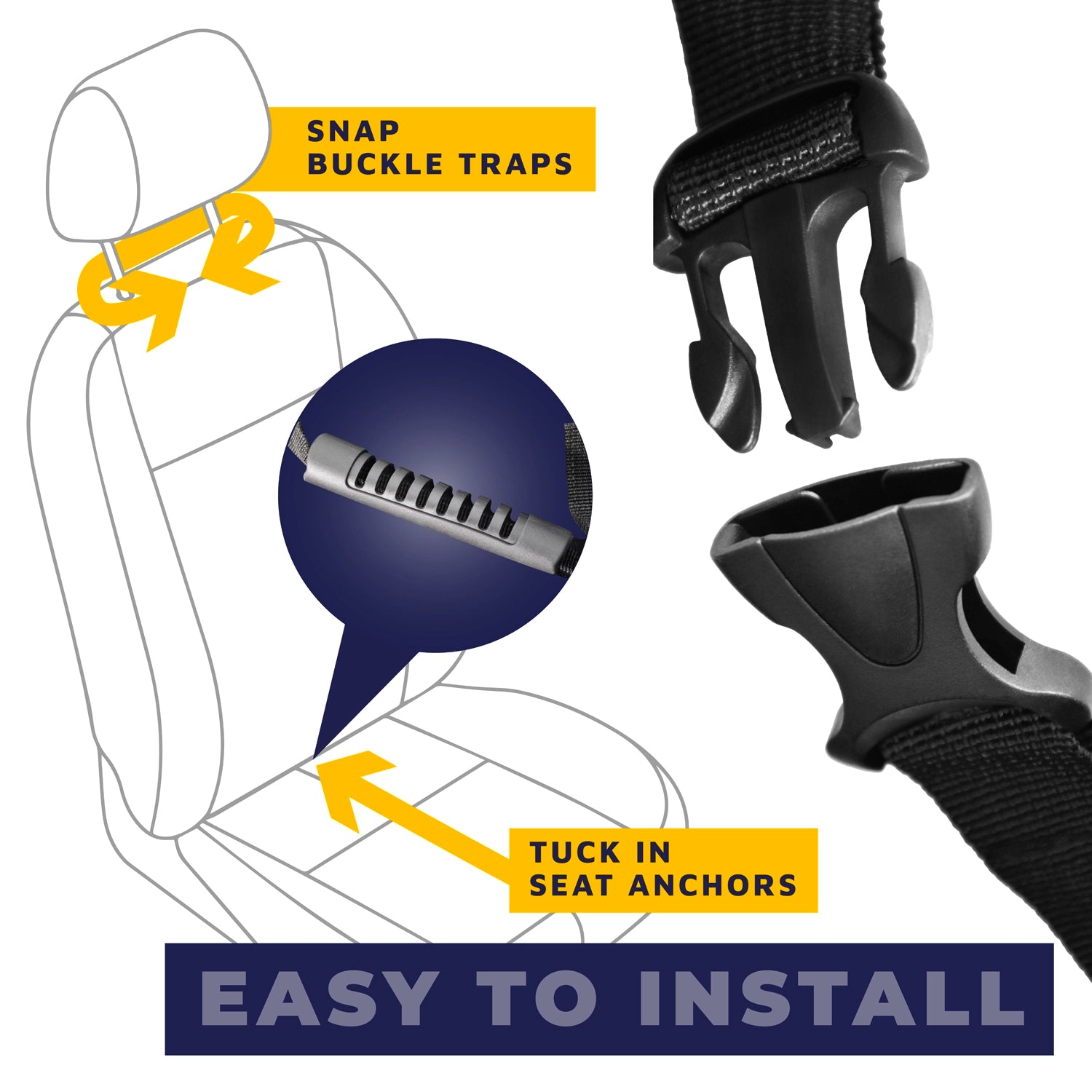 SNAP
BUCKLE TRAPS

TUCK IN
SEAT ANCHORS

EASY TO INSTALL