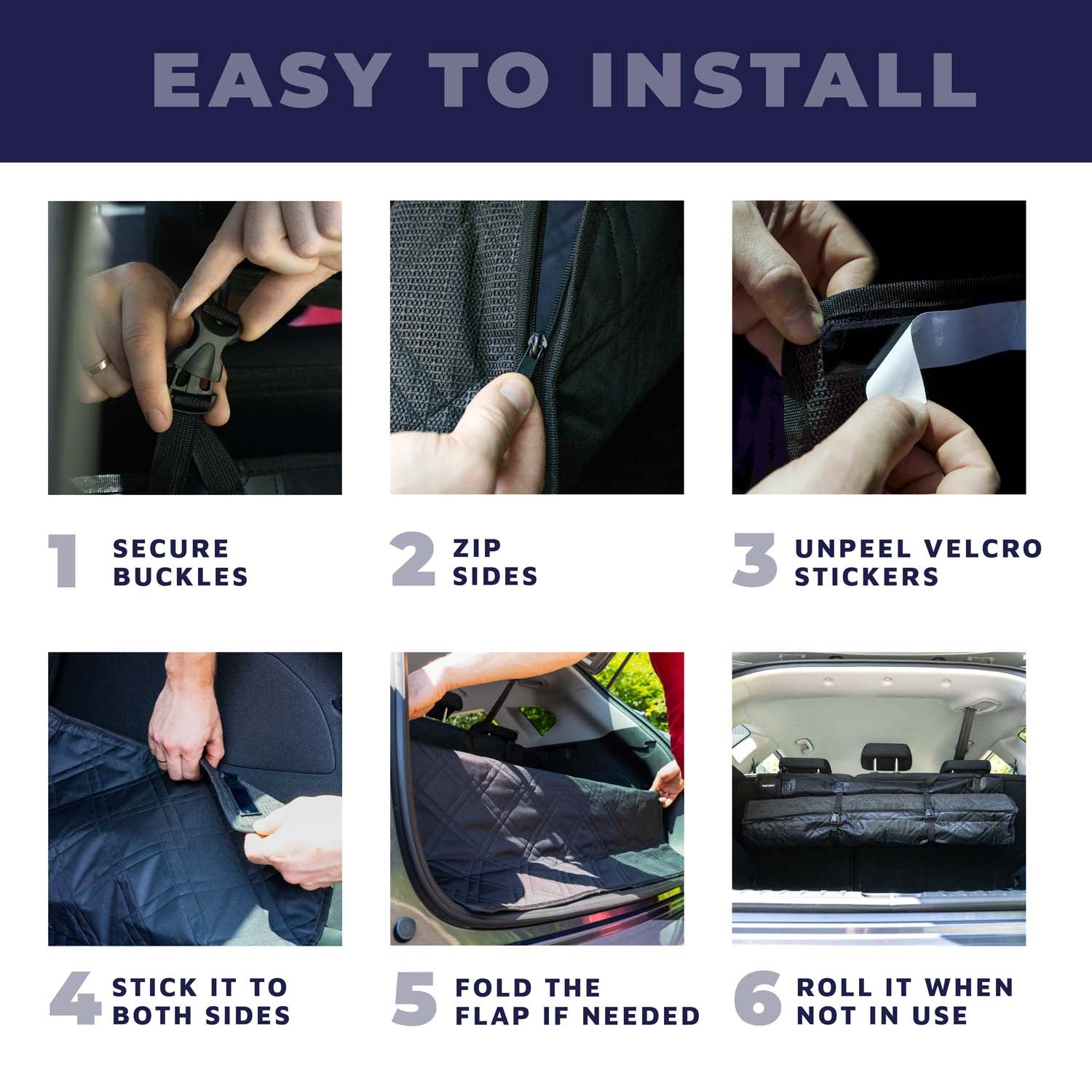 EASY TO INSTALL

1 SECURE BUCKLES

2 ZIP SIDES

3 UNPEEL VELCRO STICKERS

4 STICK IT TO BOTH SIDES

5 FOLD THE FLAP IF NEEDED

6 ROLL IT WHEN NOT IN USE