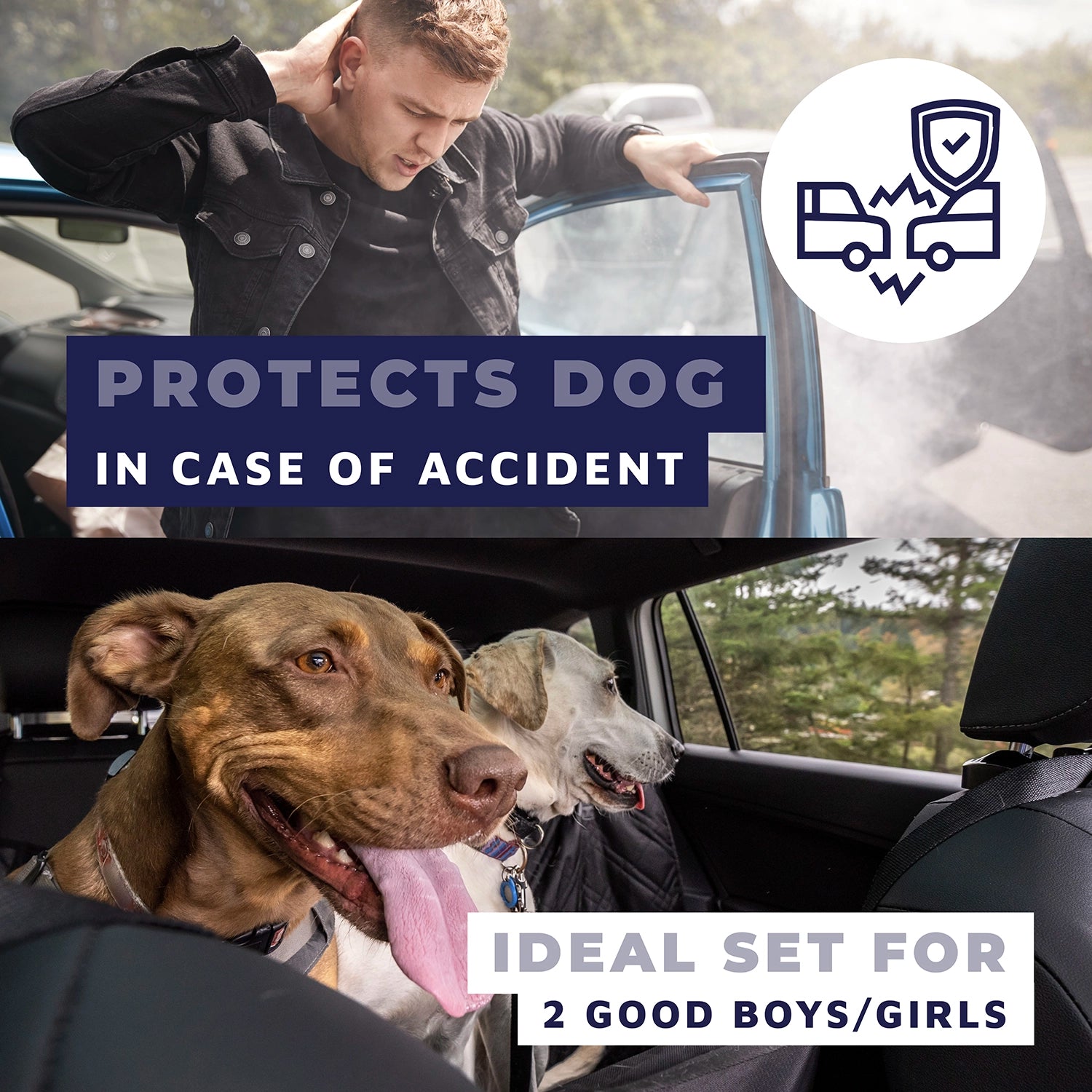 PROTECTS DOG
IN CASE OF ACCIDENT

IDEAL SET FOR
2 GOOD BOYS/GIRLS